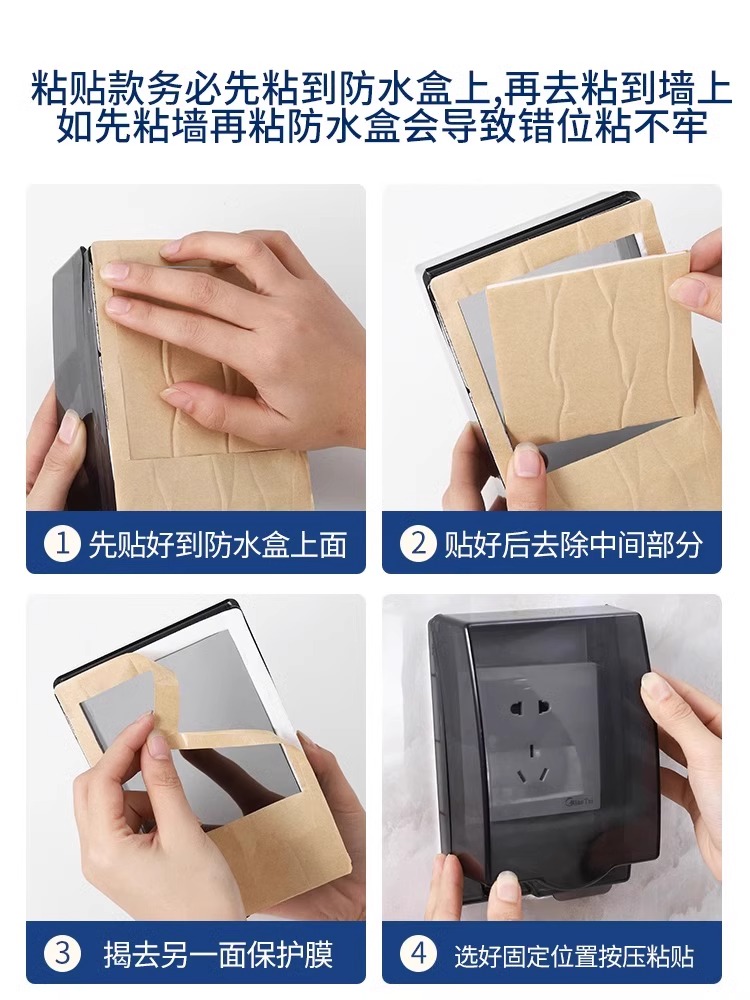 粘贴款务必先粘到防水盒上,再去粘到墙上
如先粘墙再粘防水盒会导致错位粘不牢

1 先贴好到防水盒上面

2 贴好后去除中间部分

3 揭去另一面保护膜

4 选好固定位置按压粘贴