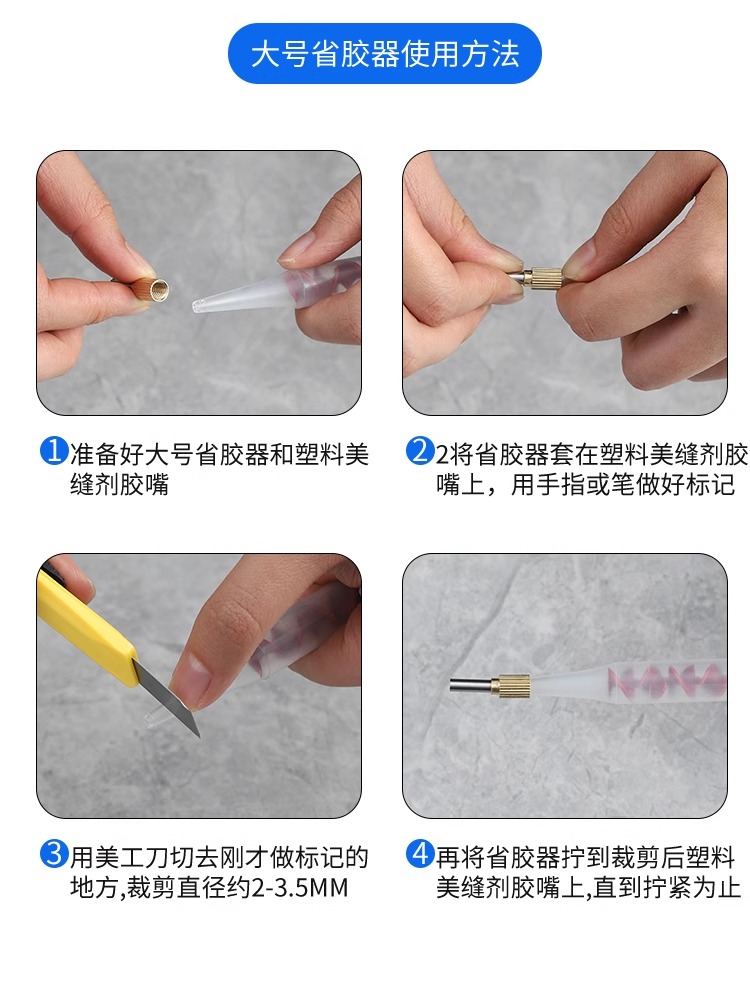 大号省胶器使用方法

1 准备好大号省胶器和塑料美缝剂胶嘴

2 2将省胶器套在塑料美缝剂胶嘴上，用手指或笔做好标记

3 用美工刀切去刚才做标记的地方,裁剪直径约2-3.5MM

4 再将省胶器拧到裁剪后塑料美缝剂胶嘴上,直到拧紧为止