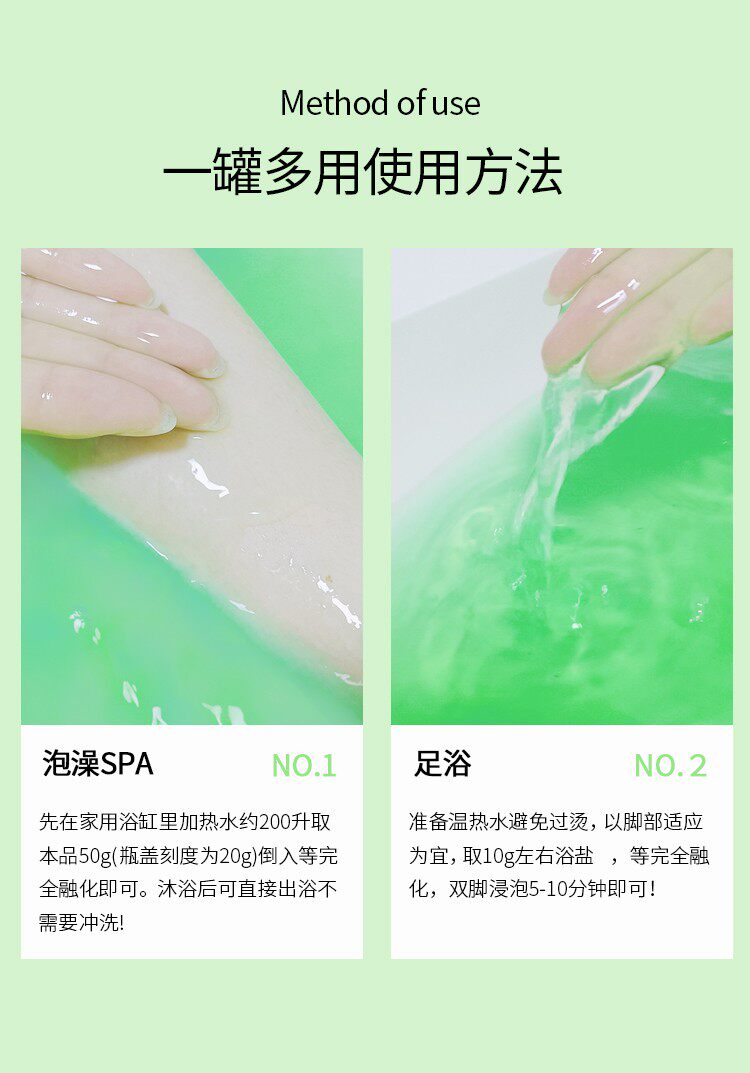 Method of use

一罐多用使用方法

泡澡SPA

NO.1

先在家用浴缸里加热水约200升取本品50g(瓶盖刻度为20g)倒入等完全融化即可。沐浴后可直接出浴不需要冲洗!

足浴

NO. 2

准备温热水避免过烫，以脚部适应为宜，取10g左右浴盐 ，等完全融化，双脚浸泡5-10分钟即可！