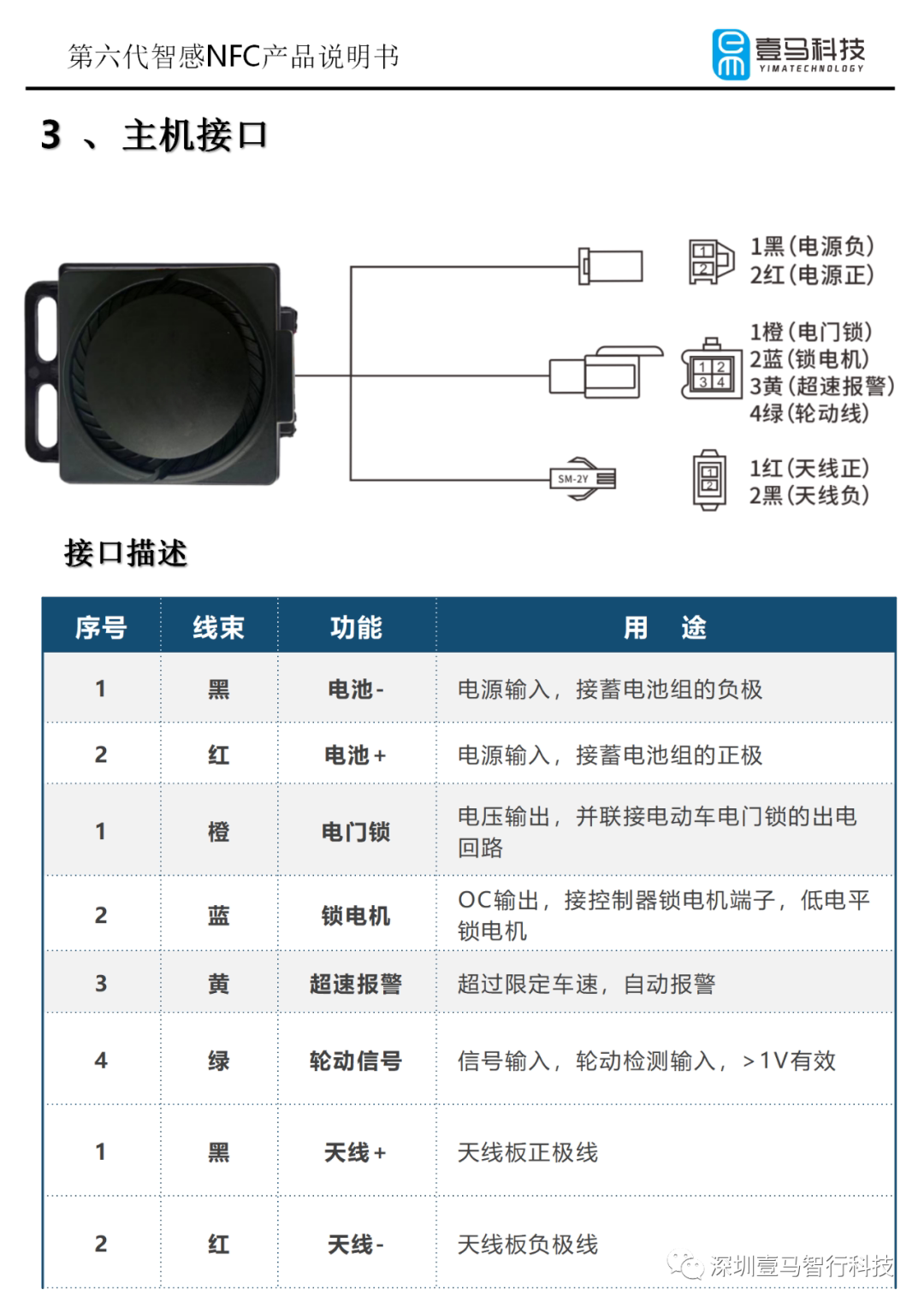 第六代智感NFC产品说明书

壹马科技
YIMATECHNOLOGY

3 、主机接口

1 2

1黑(电源负)
2红(电源正)

1 2 3 4

1橙(电门锁)
2蓝(锁电机)
3黄(超速报警)
4绿(轮动线)

SM-2Y

1 2

1红(天线正)
2黑(天线负)

接口描述

| 序号 | 线束 | 功能 | 用　途 |
|---|---|---|---|
| 1 | 黑 | 电池- | 电源输入，接蓄电池组的负极 |
| 2 | 红 | 电池+ | 电源输入，接蓄电池组的正极 |
| 1 | 橙 | 电门锁 | 电压输出，并联接电动车电门锁的出电回路 |
| 2 | 蓝 | 锁电机 | OC输出，接控制器锁电机端子，低电平锁电机 |
| 3 | 黄 | 超速报警 | 超过限定车速，自动报警 |
| 4 | 绿 | 轮动信号 | 信号输入，轮动检测输入，>1V有效 |
| 1 | 黑 | 天线+ | 天线板正极线 |
| 2 | 红 | 天线- | 天线板负极线 |

深圳壹马智行科技