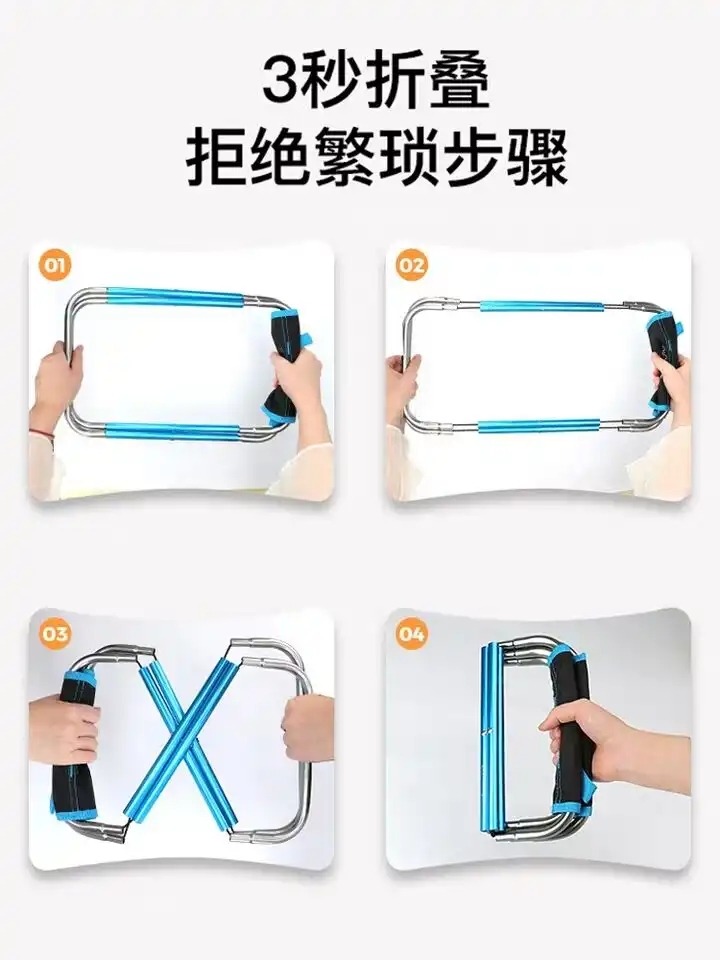 3秒折叠
拒绝繁琐步骤

01

02

03

04