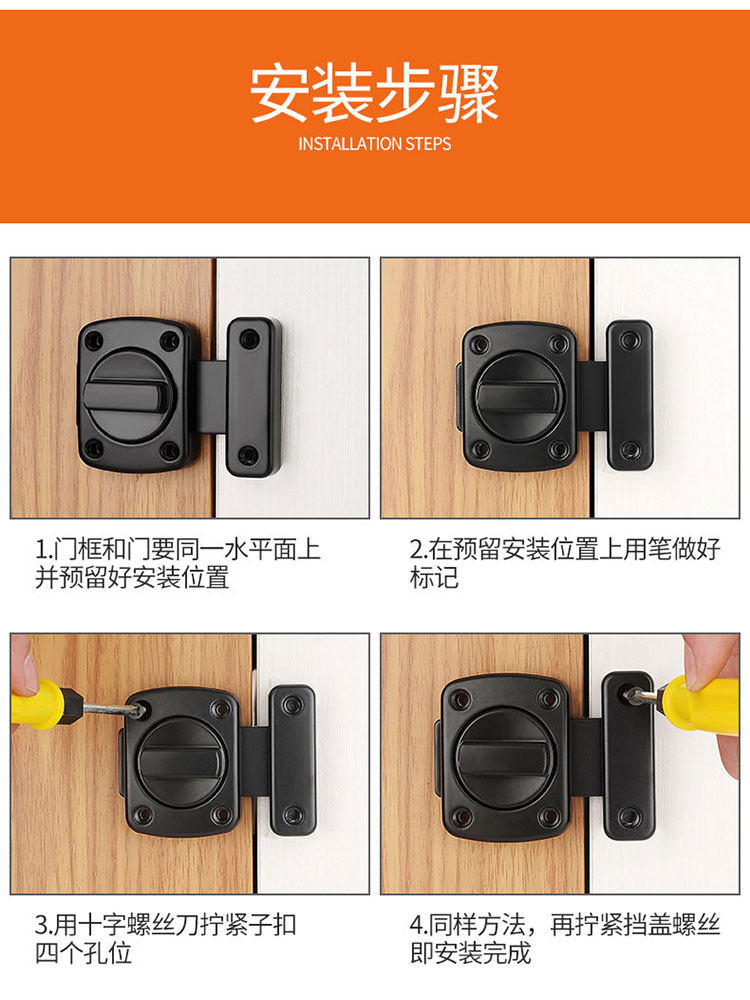 安装步骤
INSTALLATION STEPS

1.门框和门要同一水平面上并预留好安装位置

2.在预留安装位置上用笔做好标记

3.用十字螺丝刀拧紧子扣四个孔位

4.同样方法，再拧紧挡盖螺丝即安装完成