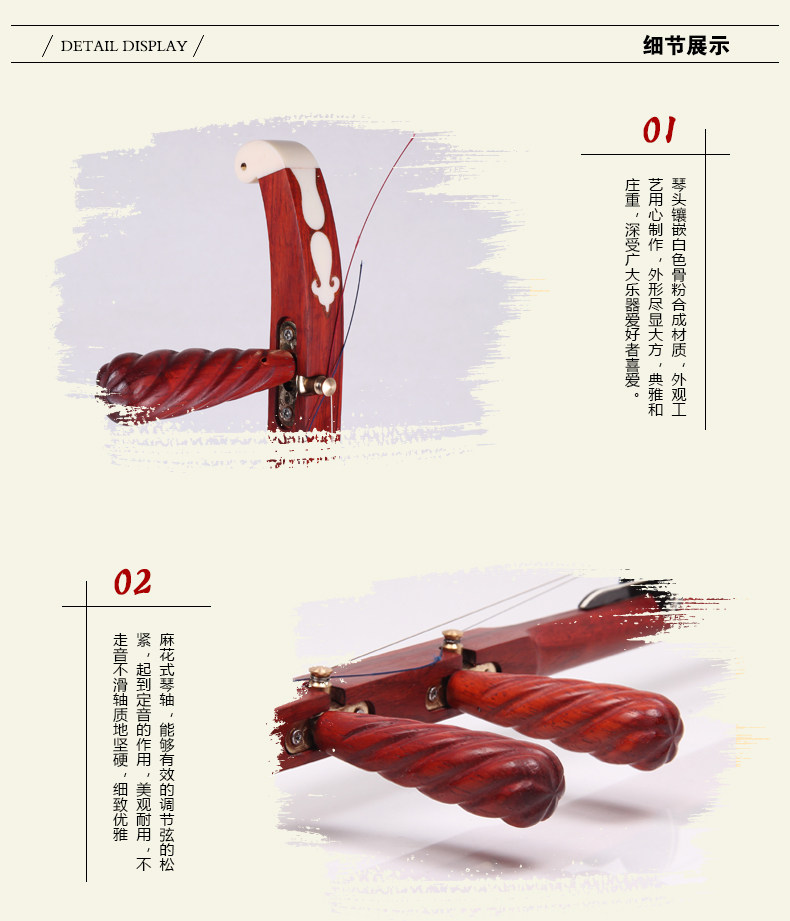 / DETAIL DISPLAY /

细节展示

01

琴头镶嵌白色骨粉合成材质，外观工艺用心制作，外形尽显大方，典雅和庄重，深受广大乐器爱好者喜爱。

02

麻花式琴轴，能够有效的调节弦的松紧，起到定音的作用，美观耐用，不走音不滑轴质地坚硬，细致优雅