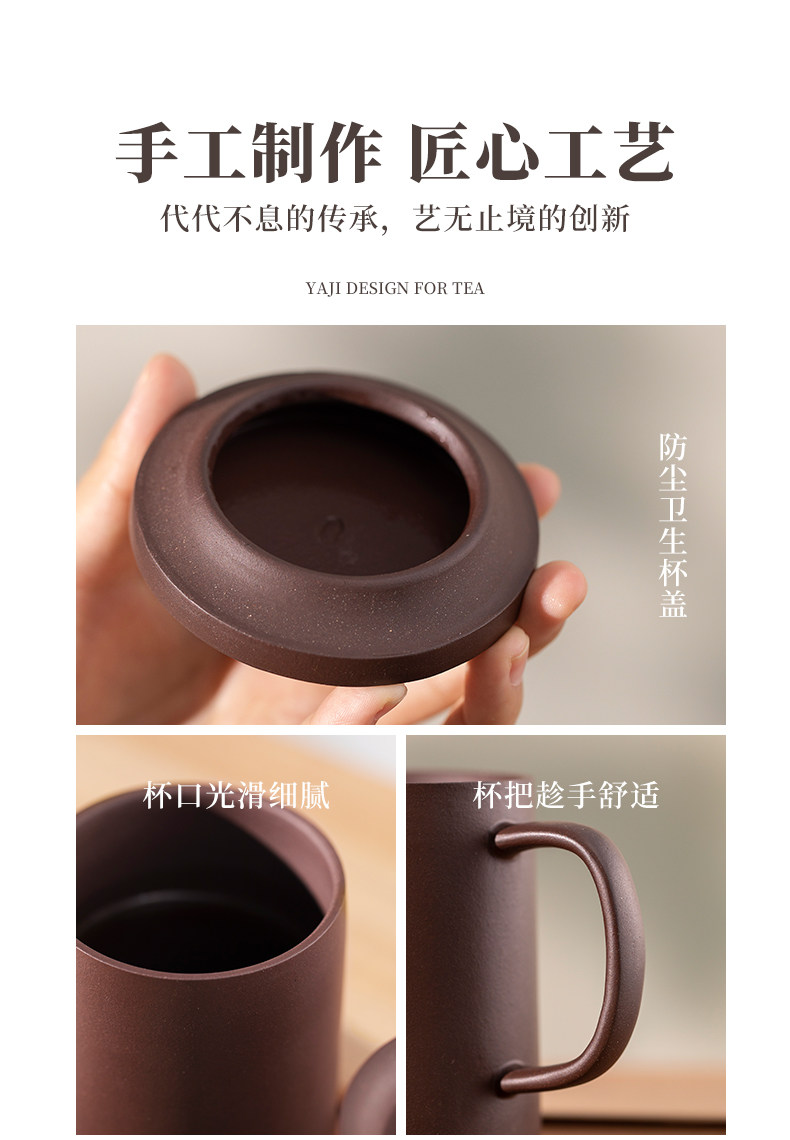 手工制作 匠心工艺
代代不息的传承，艺无止境的创新

YAJI DESIGN FOR TEA

防尘卫生杯盖

杯口光滑细腻

杯把趁手舒适