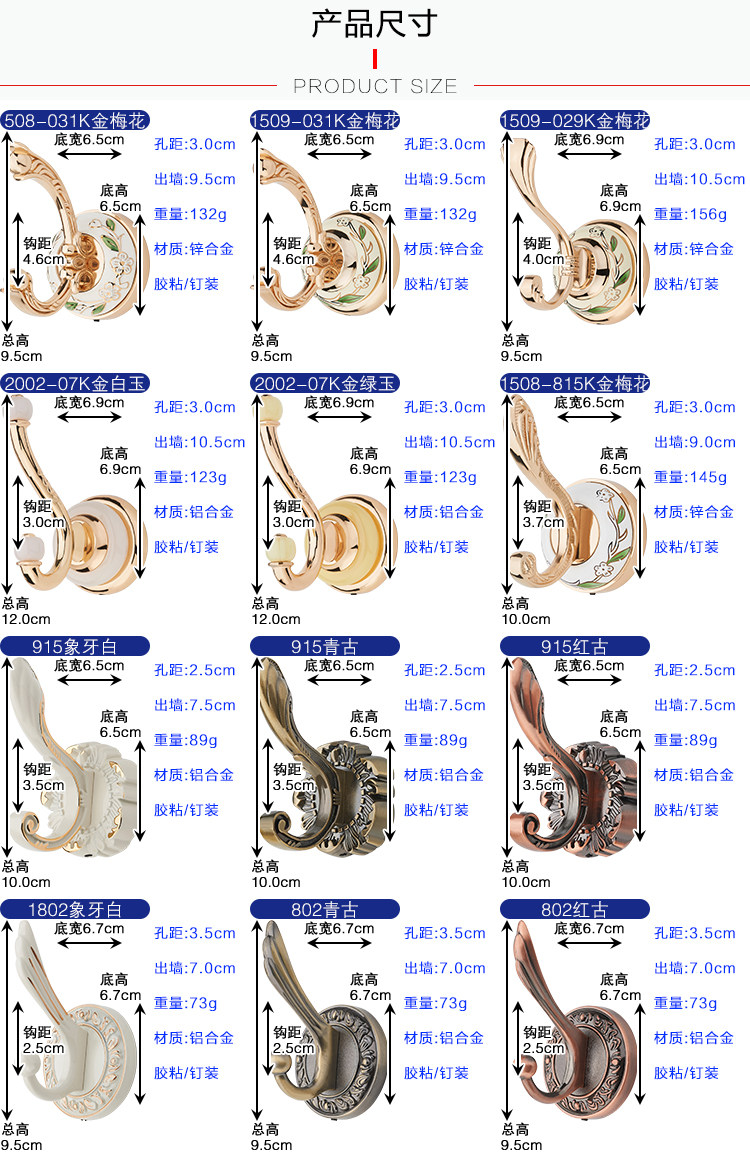 产品尺寸

PRODUCT SIZE

508-031K金梅花
底宽6.5cm
底高 6.5cm
钩距 4.6cm
总高 9.5cm
孔距:3.0cm
出墙:9.5cm
重量:132g
材质:锌合金
胶粘/钉装

1509-031K金梅花
底宽6.5cm
底高 6.5cm
钩距 4.6cm
总高 9.5cm
孔距:3.0cm
出墙:9.5cm
重量:132g
材质:锌合金
胶粘/钉装

1509-029K金梅花
底宽6.9cm
底高 6.9cm
钩距 4.0cm
总高 9.5cm
孔距:3.0cm
出墙:10.5cm
重量:156g
材质:锌合金
胶粘/钉装

2002-07K金白玉
底宽6.9cm
底高 6.9cm
钩距 3.0cm
总高 12.0cm
孔距:3.0cm
出墙:10.5cm
重量:123g
材质:铝合金
胶粘/钉装

2002-07K金绿玉
底宽6.9cm
底高 6.9cm
钩距 3.0cm
总高 12.0cm
孔距:3.0cm
出墙:10.5cm
重量:123g
材质:铝合金
胶粘/钉装

1508-815K金梅花
底宽6.5cm
底高 6.5cm
钩距 3.7cm
总高 10.0cm
孔距:3.0cm
出墙:9.0cm
重量:145g
材质:锌合金
胶粘/钉装

915象牙白
底宽6.5cm
底高 6.5cm
钩距 3.5cm
总高 10.0cm
孔距:2.5cm
出墙:7.5cm
重量:89g
材质:铝合金
胶粘/钉装

915青古
底宽6.5cm
底高 6.5cm
钩距 3.5cm
总高 10.0cm
孔距:2.5cm
出墙:7.5cm
重量:89g
材质:铝合金
胶粘/钉装

915红古
底宽6.5cm
底高 6.5cm
钩距 3.5cm
总高 10.0cm
孔距:2.5cm
出墙:7.5cm
重量:89g
材质:铝合金
胶粘/钉装

1802象牙白
底宽6.7cm
底高 6.7cm
钩距 2.5cm
总高 9.5cm
孔距:3.5cm
出墙:7.0cm
重量:73g
材质:铝合金
胶粘/钉装

802青古
底宽6.7cm
底高 6.7cm
钩距 2.5cm
总高 9.5cm
孔距:3.5cm
出墙:7.0cm
重量:73g
材质:铝合金
胶粘/钉装

802红古
底宽6.7cm
底高 6.7cm
钩距 2.5cm
总高 9.5cm
孔距:3.5cm
出墙:7.0cm
重量:73g
材质:铝合金
胶粘/钉装