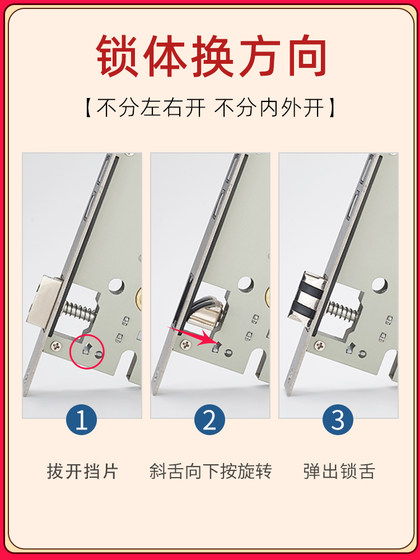 锁体换方向

【不分左右开 不分内外开】

1

拔开挡片

2

斜舌向下按旋转

3

弹出锁舌