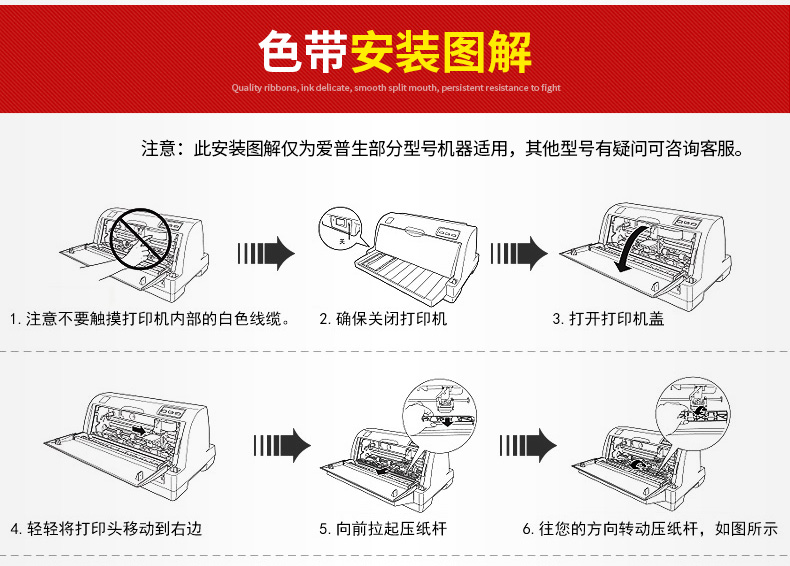 色带安装图解

Quality ribbons, ink delicate, smooth split mouth, persistent resistance to fight

注意：此安装图解仅为爱普生部分型号机器适用，其他型号有疑问可咨询客服。

关

1. 注意不要触摸打印机内部的白色线缆。

2. 确保关闭打印机

3. 打开打印机盖

4. 轻轻将打印头移动到右边

5. 向前拉起压纸杆

6. 往您的方向转动压纸杆，如图所示