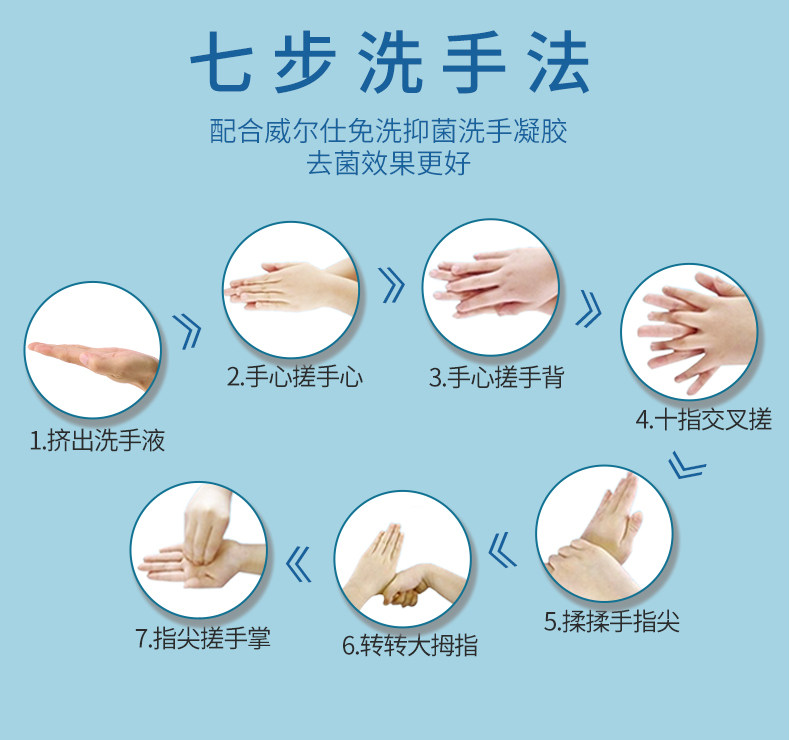 七步洗手法

配合威尔仕免洗抑菌洗手凝胶
去菌效果更好

1.挤出洗手液

2.手心搓手心

3.手心搓手背

4.十指交叉搓

5.揉揉手指尖

6.转转大拇指

7.指尖搓手掌