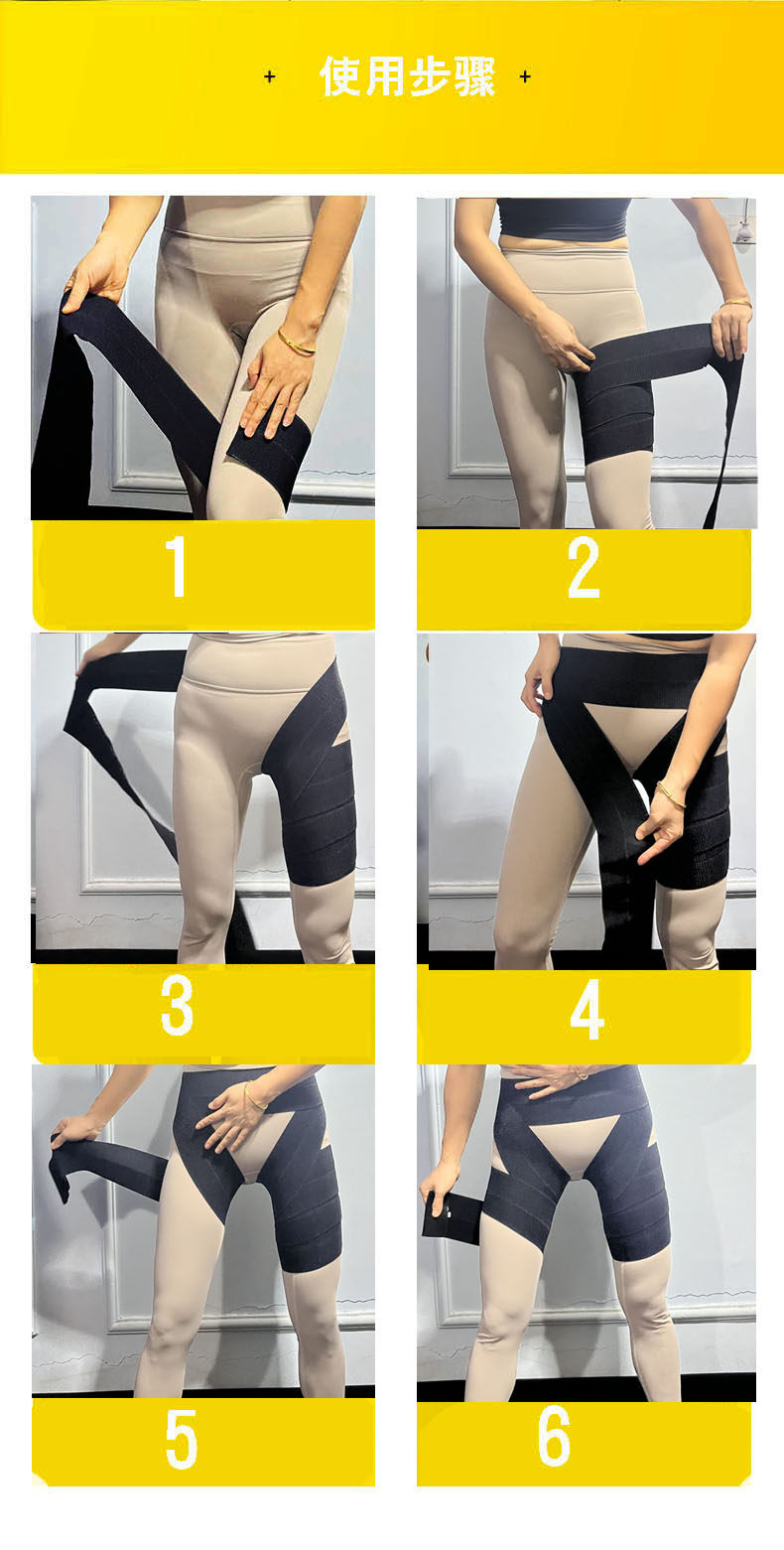 + 使用步骤 +

1

2

3

4

5

6