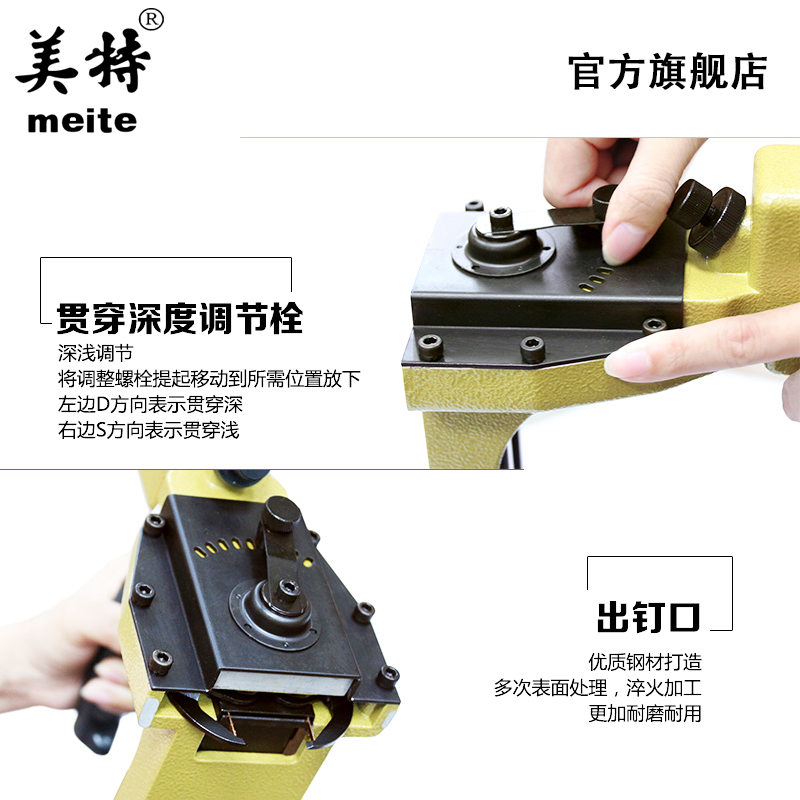 美特®
meite

官方旗舰店

贯穿深度调节栓
深浅调节
将调整螺栓提起移动到所需位置放下
左边D方向表示贯穿深
右边S方向表示贯穿浅

出钉口
优质钢材打造
多次表面处理，淬火加工
更加耐磨耐用