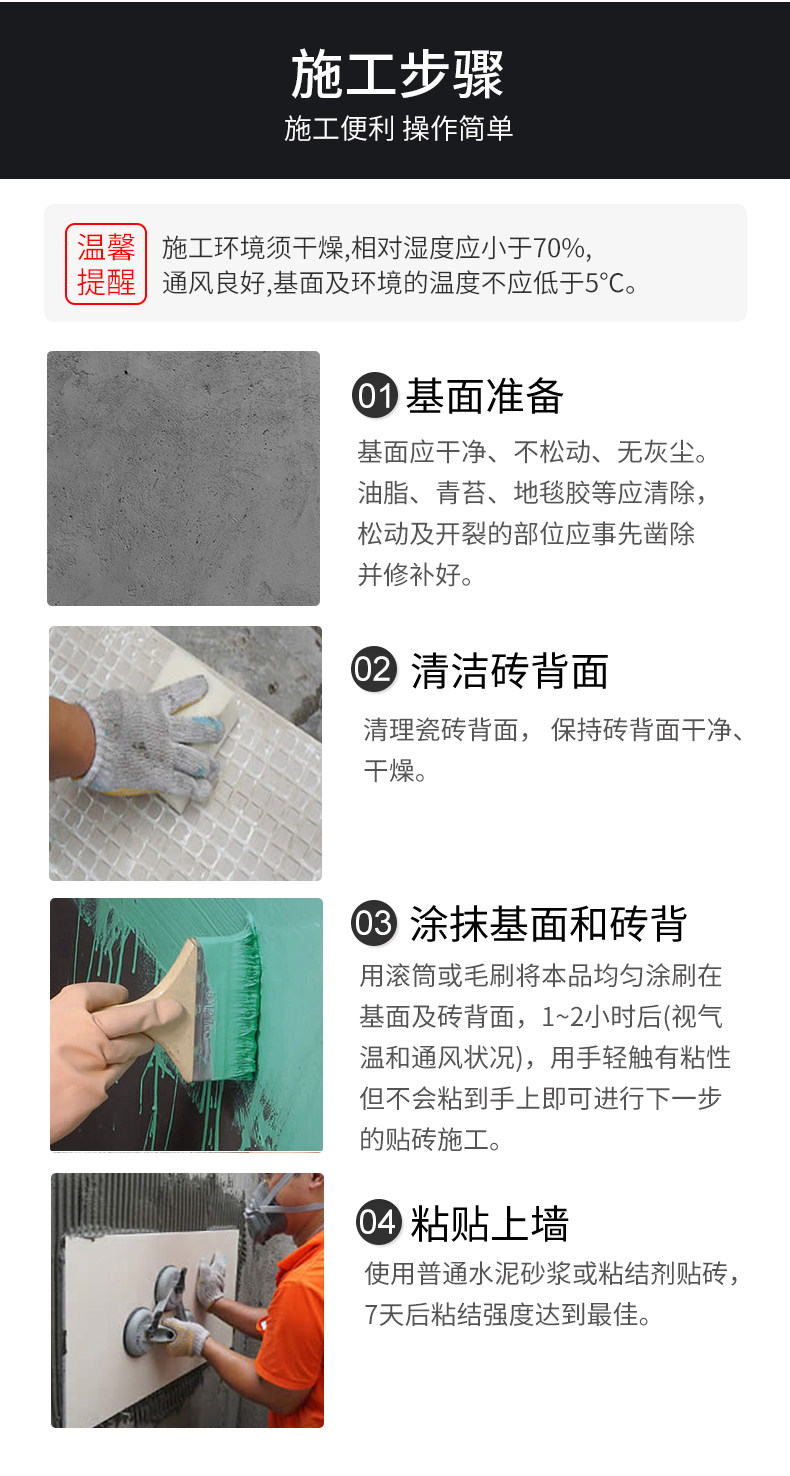 施工步骤
施工便利 操作简单

温馨提醒

施工环境须干燥,相对湿度应小于70%,通风良好,基面及环境的温度不应低于5°C。

01 基面准备

基面应干净、不松动、无灰尘。油脂、青苔、地毯胶等应清除,松动及开裂的部位应事先凿除并修补好。

02 清洁砖背面

清理瓷砖背面, 保持砖背面干净、干燥。

03 涂抹基面和砖背

用滚筒或毛刷将本品均匀涂刷在基面及砖背面，1~2小时后(视气温和通风状况)，用手轻触有粘性但不会粘到手上即可进行下一步的贴砖施工。

04 粘贴上墙

使用普通水泥砂浆或粘结剂贴砖，7天后粘结强度达到最佳。