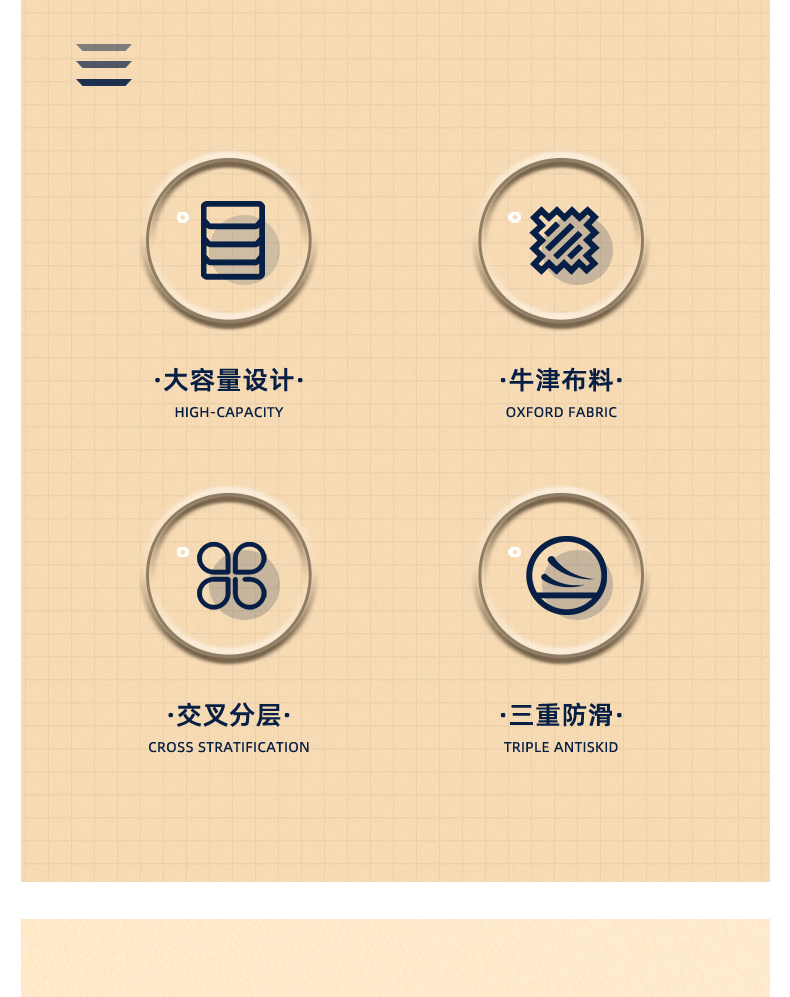 ·大容量设计·
HIGH-CAPACITY

·牛津布料·
OXFORD FABRIC

·交叉分层·
CROSS STRATIFICATION

·三重防滑·
TRIPLE ANTISKID