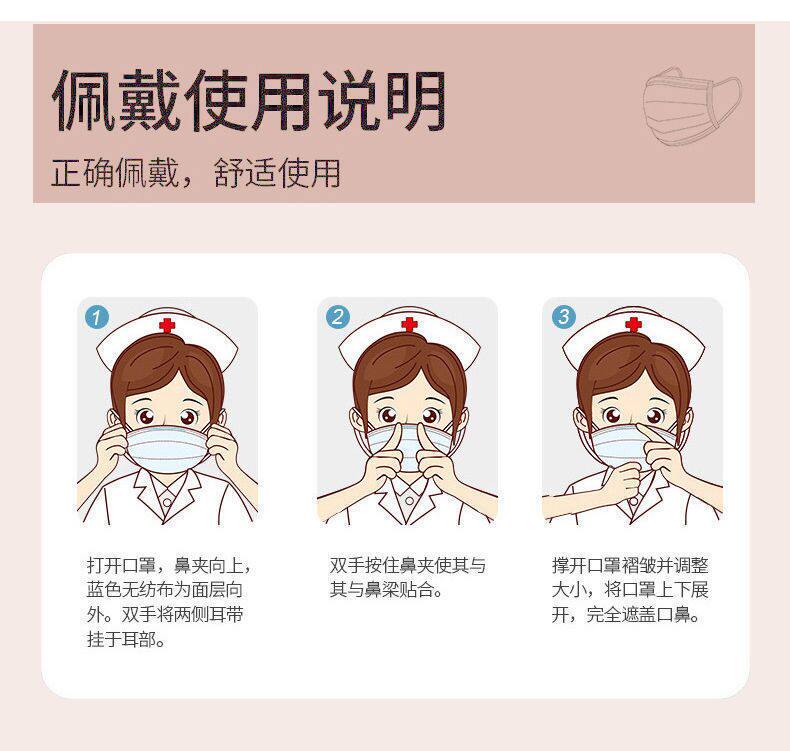 佩戴使用说明

正确佩戴，舒适使用

1

打开口罩，鼻夹向上，蓝色无纺布为面层向外。双手将两侧耳带挂于耳部。

2

双手按住鼻夹使其与其与鼻梁贴合。

3

撑开口罩褶皱并调整大小，将口罩上下展开，完全遮盖口鼻。