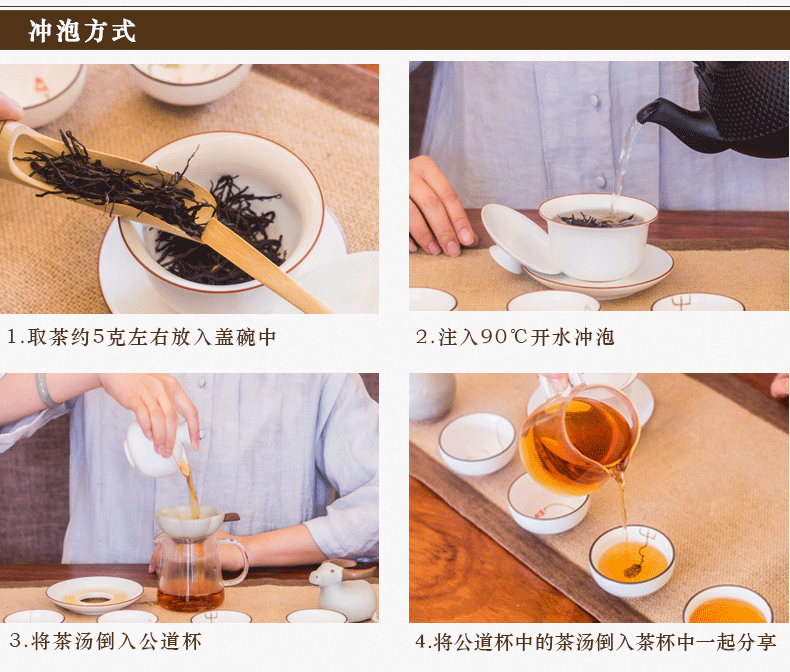 冲泡方式

1.取茶约5克左右放入盖碗中

2.注入90℃开水冲泡

3.将茶汤倒入公道杯

4.将公道杯中的茶汤倒入茶杯中一起分享