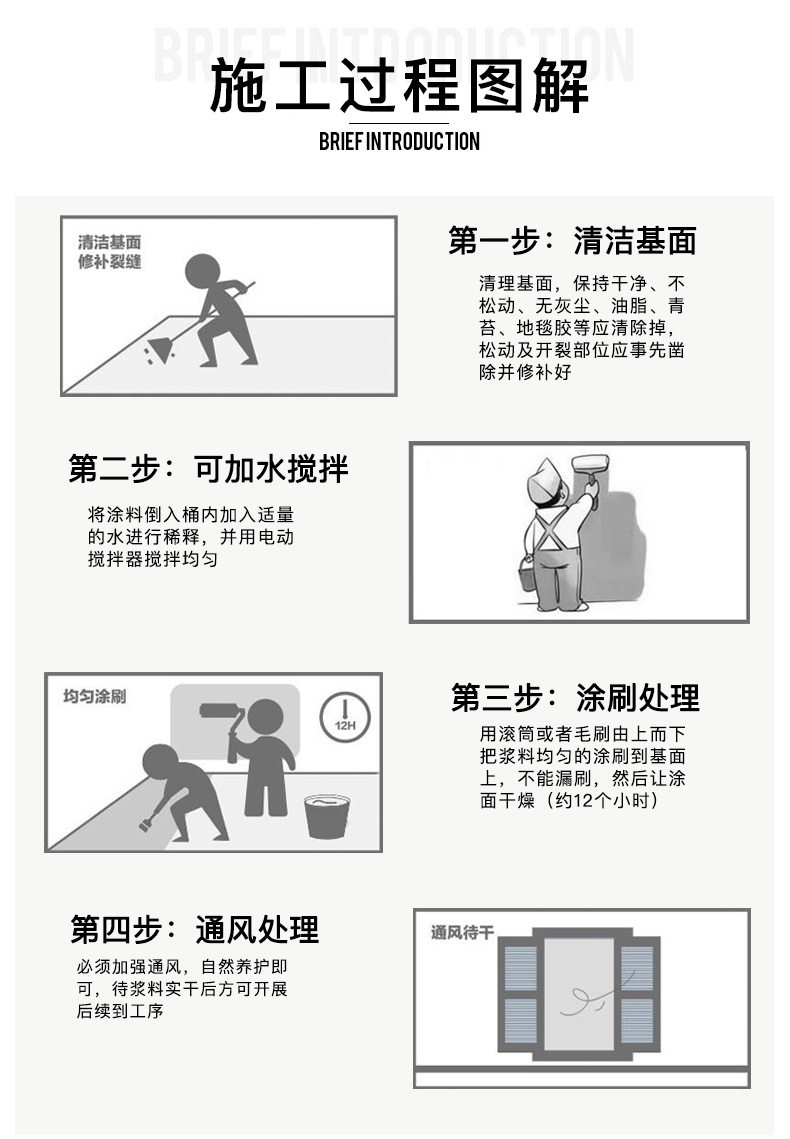 BRIEF INTRODUCTION

施工过程图解

BRIEF INTRODUCTION

清洁基面
修补裂缝

第一步：清洁基面

清理基面，保持干净、不松动、无灰尘、油脂、青苔、地毯胶等应清除掉，松动及开裂部位应事先凿除并修补好

第二步：可加水搅拌

将涂料倒入桶内加入适量的水进行稀释，并用电动搅拌器搅拌均匀

均匀涂刷

12H

第三步：涂刷处理

用滚筒或者毛刷由上而下把浆料均匀的涂刷到基面上，不能漏刷，然后让涂面干燥（约12个小时）

第四步：通风处理

必须加强通风，自然养护即可，待浆料实干后方可开展后续到工序

通风待干