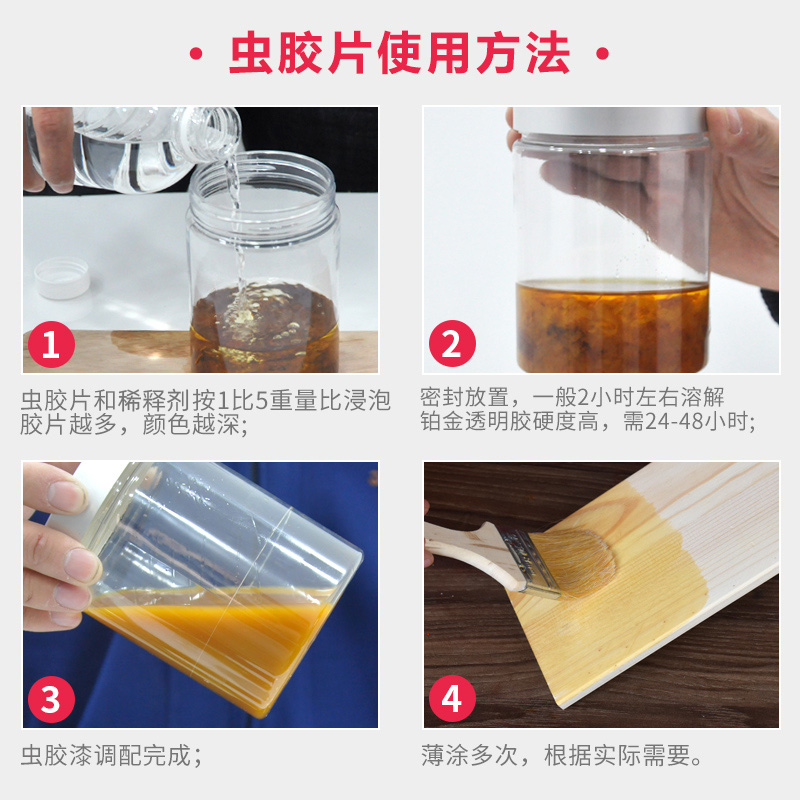 · 虫胶片使用方法 ·

1

虫胶片和稀释剂按1比5重量比浸泡
胶片越多，颜色越深；

2

密封放置，一般2小时左右溶解
铂金透明胶硬度高，需24-48小时；

3

虫胶漆调配完成；

4

薄涂多次，根据实际需要。