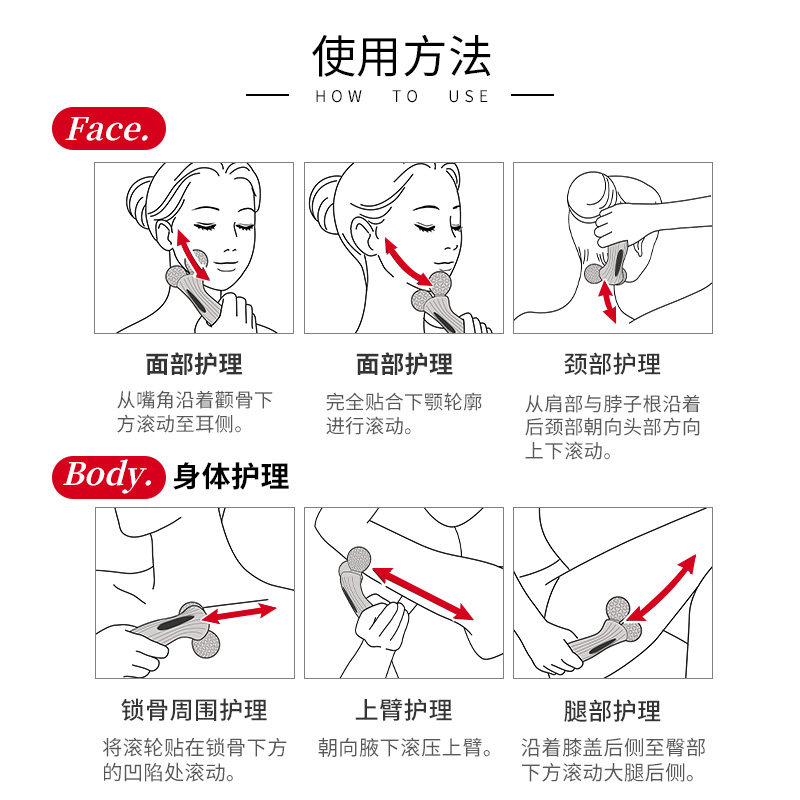 使用方法

HOW TO USE

Face.

面部护理

从嘴角沿着颧骨下方滚动至耳侧。

面部护理

完全贴合下颚轮廓进行滚动。

颈部护理

从肩部与脖子根沿着后颈部朝向头部方向上下滚动。

Body. 身体护理

锁骨周围护理

将滚轮贴在锁骨下方的凹陷处滚动。

上臂护理

朝向腋下滚压上臂。

腿部护理

沿着膝盖后侧至臀部下方滚动大腿后侧。