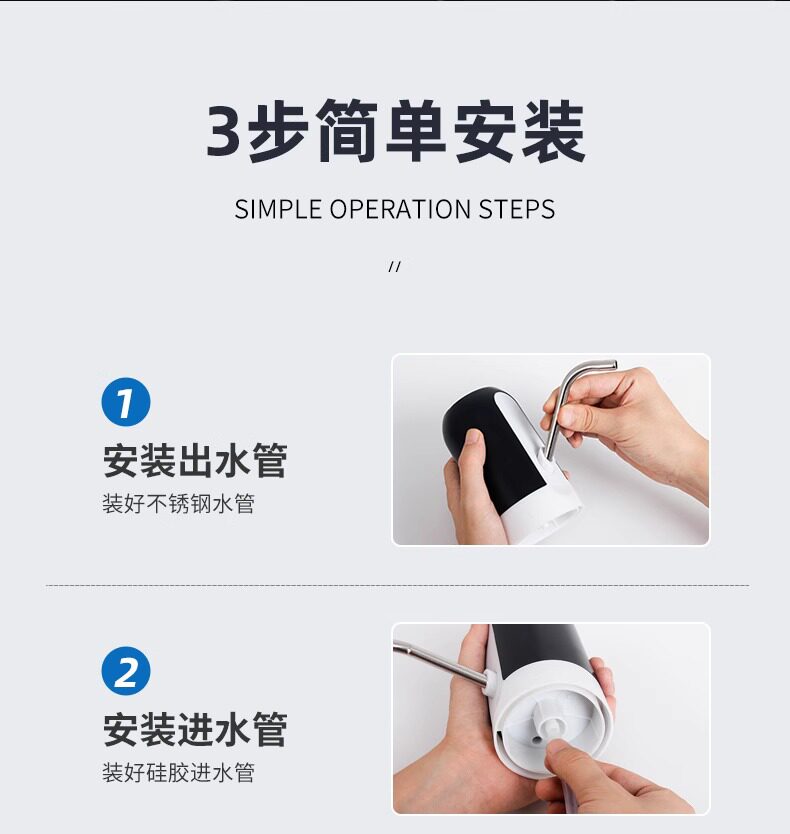 3步简单安装

SIMPLE OPERATION STEPS

//

1

安装出水管

装好不锈钢水管

2

安装进水管

装好硅胶进水管