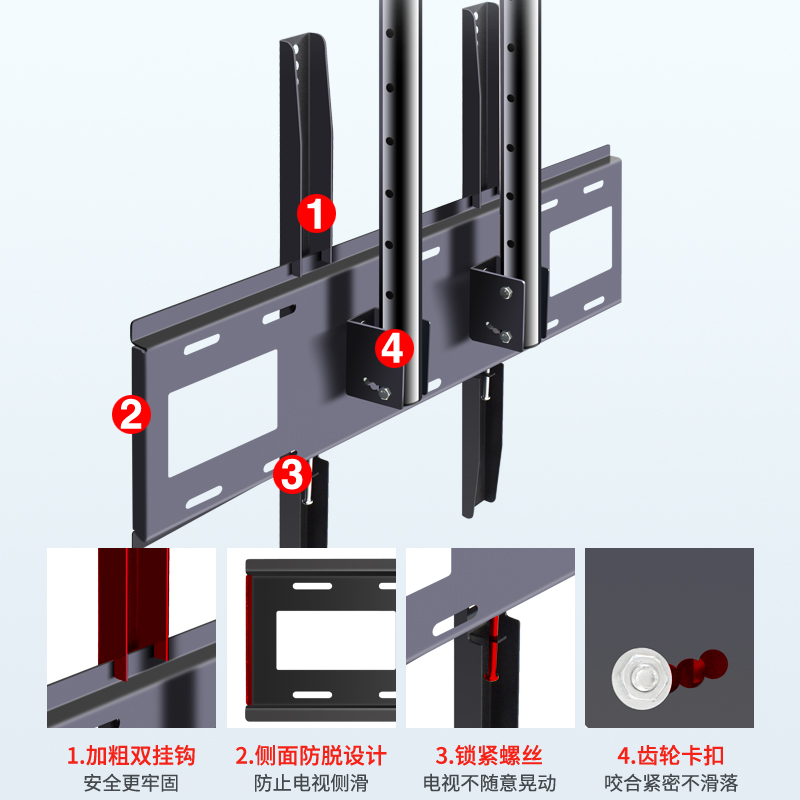 1
4
2
3

1.加粗双挂钩
安全更牢固

2.侧面防脱设计
防止电视侧滑

3.锁紧螺丝
电视不随意晃动

4.齿轮卡扣
咬合紧密不滑落