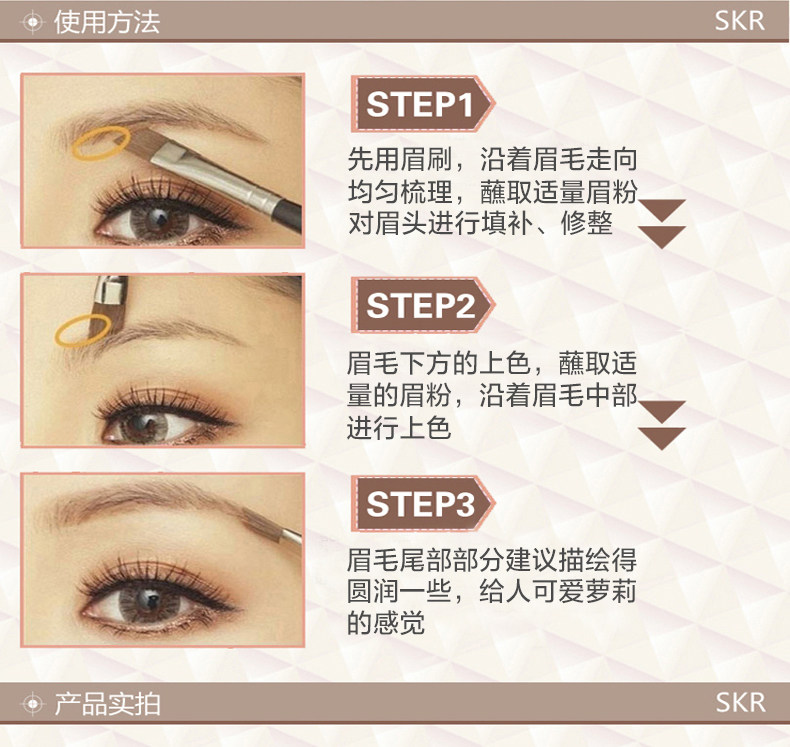 使用方法 SKR

STEP1

先用眉刷，沿着眉毛走向均匀梳理，蘸取适量眉粉对眉头进行填补、修整

STEP2

眉毛下方的上色，蘸取适量的眉粉，沿着眉毛中部进行上色

STEP3

眉毛尾部部分建议描绘得圆润一些，给人可爱萝莉的感觉

产品实拍 SKR