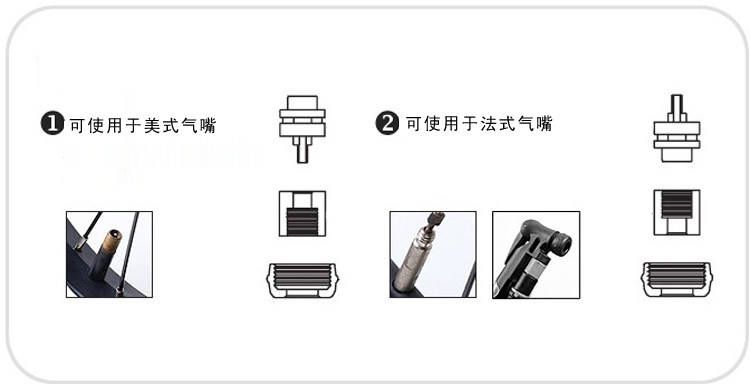 ❶ 可使用于美式气嘴

❷ 可使用于法式气嘴