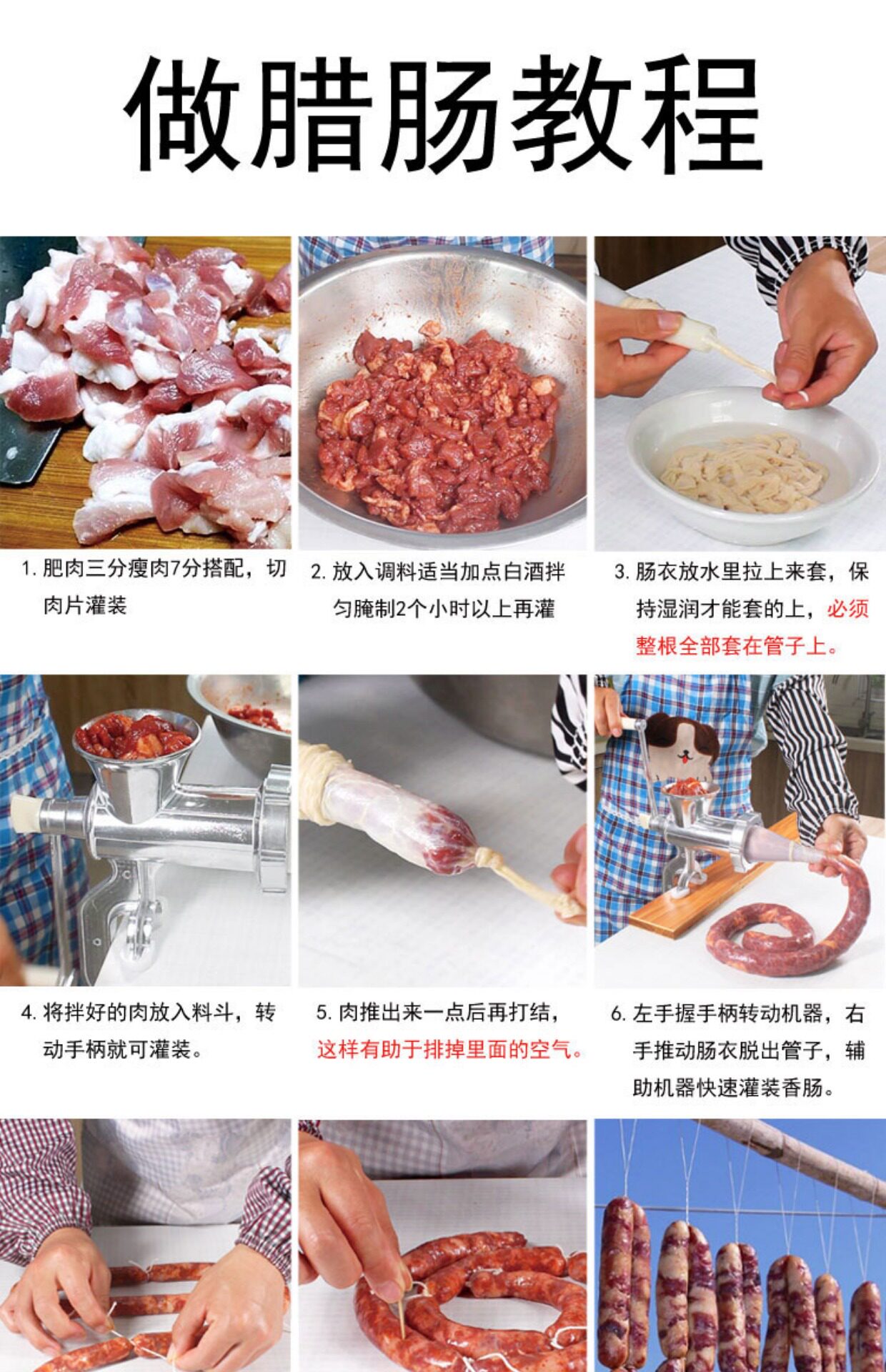 做腊肠教程

1. 肥肉三分瘦肉7分搭配，切肉片灌装

2. 放入调料适当加点白酒拌匀腌制2个小时以上再灌

3. 肠衣放水里拉上来套，保持湿润才能套的上，必须整根全部套在管子上。

4. 将拌好的肉放入料斗，转动手柄就可灌装。

5. 肉推出来一点后再打结，这样有助于排掉里面的空气。

6. 左手握手柄转动机器，右手推动肠衣脱出管子，辅助机器快速灌装香肠。