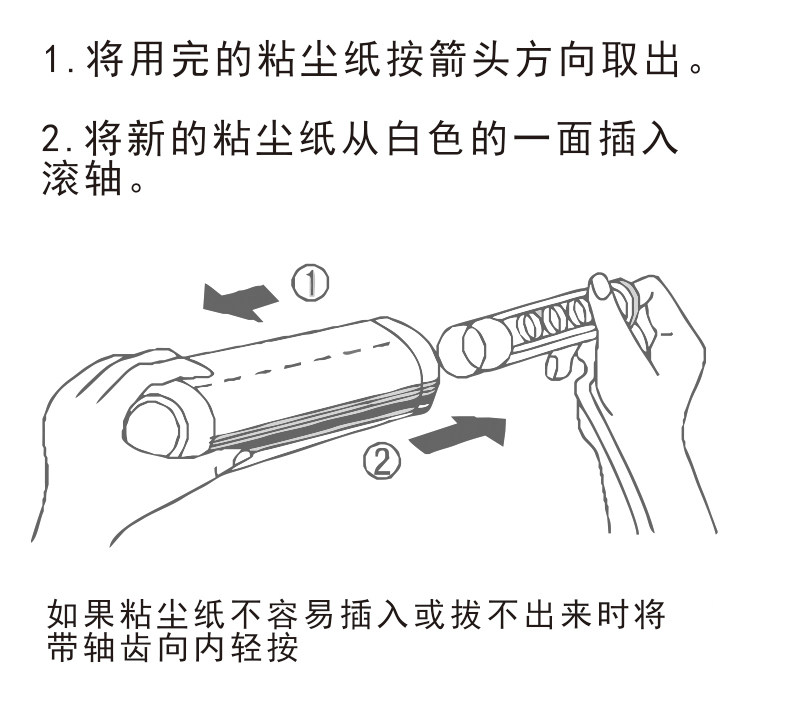 1. 将用完的粘尘纸按箭头方向取出。

2. 将新的粘尘纸从白色的一面插入滚轴。

①

②

如果粘尘纸不容易插入或拔不出来时将带轴齿向内轻按