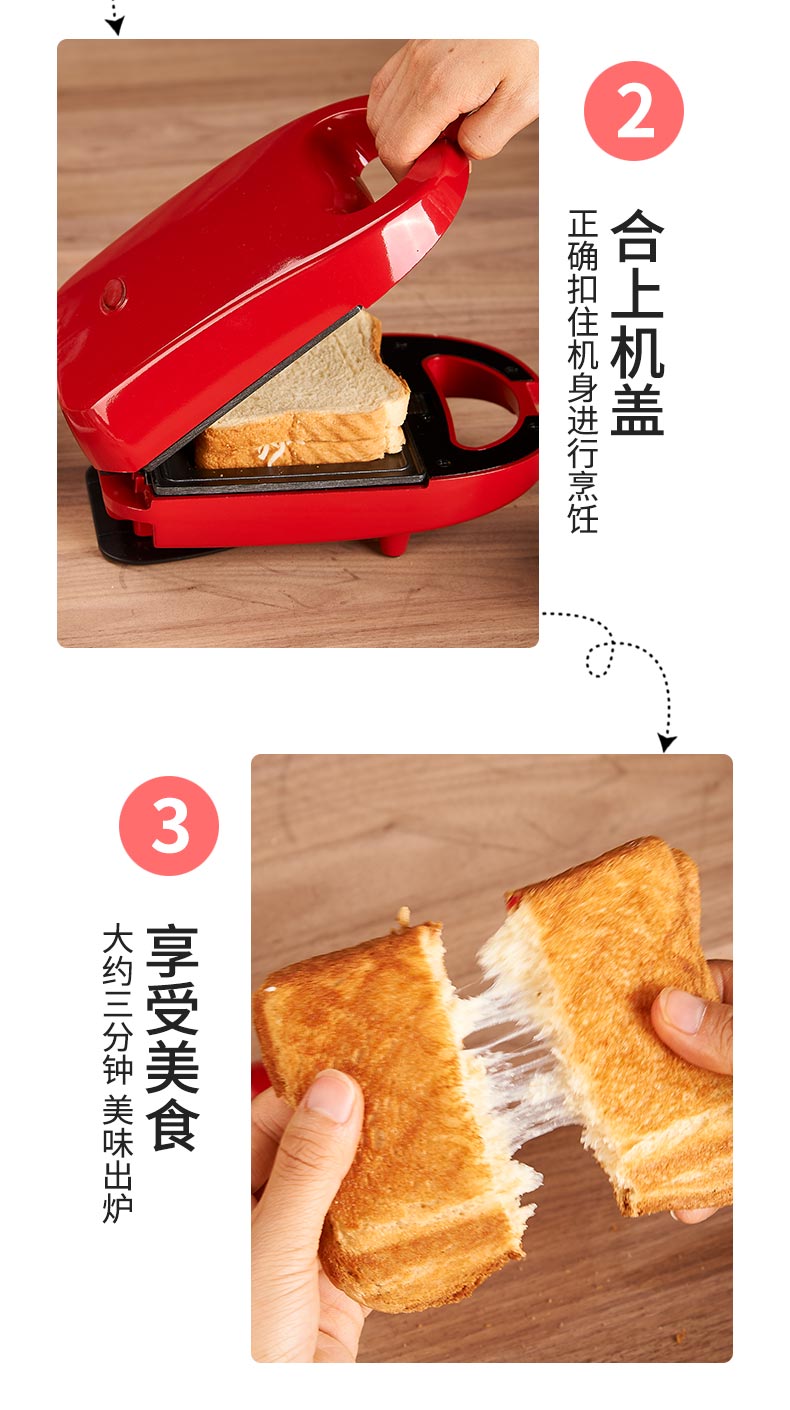 2

合上机盖

正确扣住机身进行烹饪

3

享受美食

大约三分钟 美味出炉