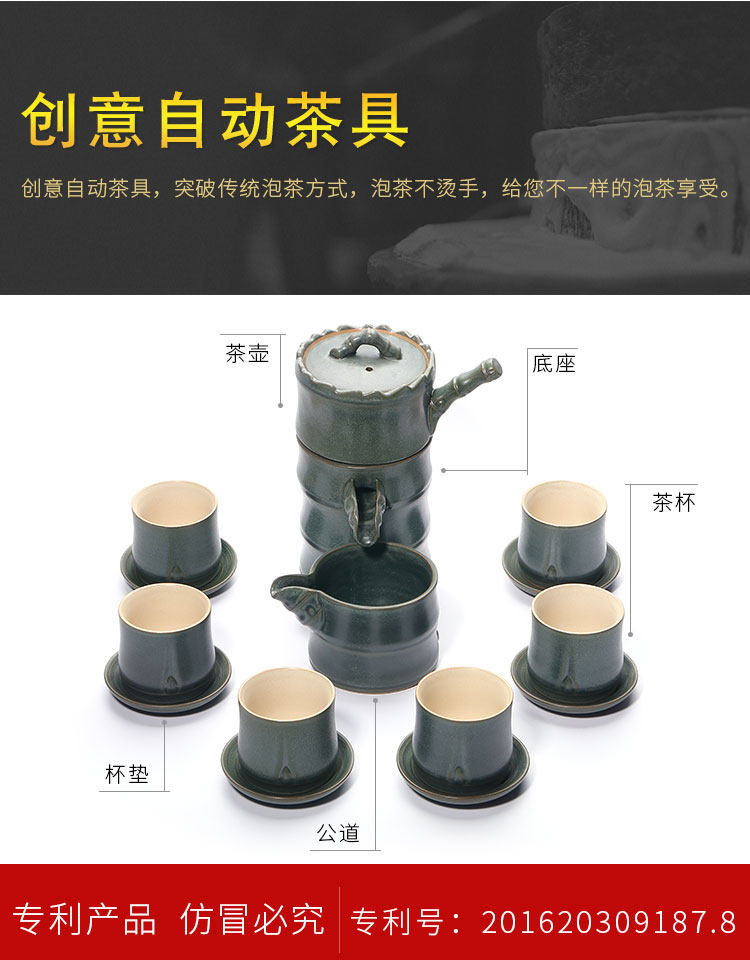 创意自动茶具

创意自动茶具，突破传统泡茶方式，泡茶不烫手，给您不一样的泡茶享受。

茶壶

底座

茶杯

杯垫

公道

专利产品 仿冒必究 专利号：201620309187.8