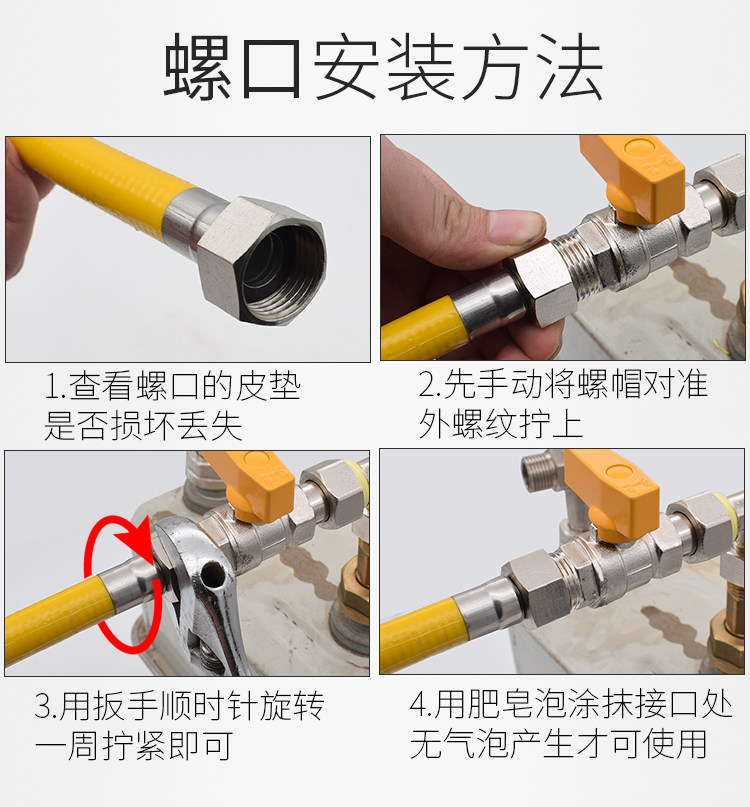 螺口安装方法

1.查看螺口的皮垫是否损坏丢失

2.先手动将螺帽对准外螺纹拧上

3.用扳手顺时针旋转一周拧紧即可

4.用肥皂泡涂抹接口处无气泡产生才可使用