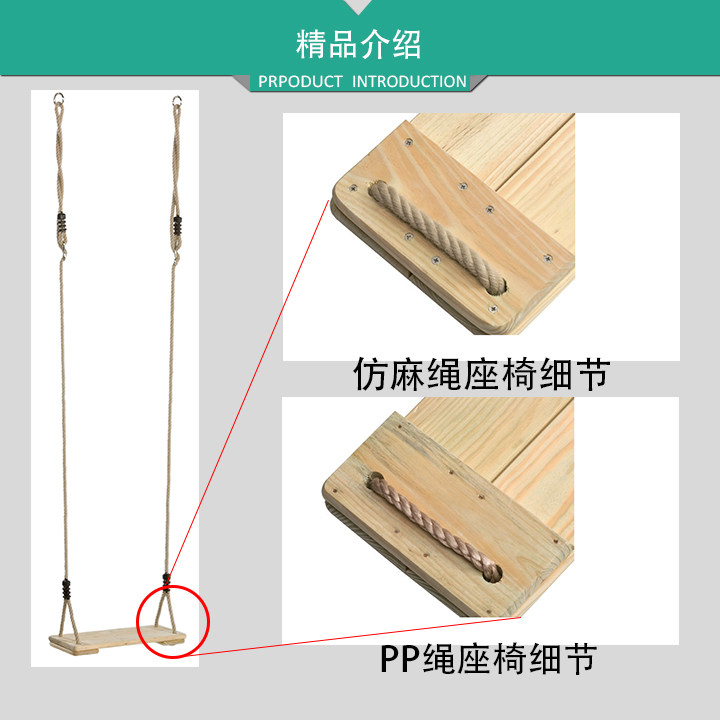 精品介绍
PRPODUCT INTRODUCTION

仿麻绳座椅细节

PP绳座椅细节