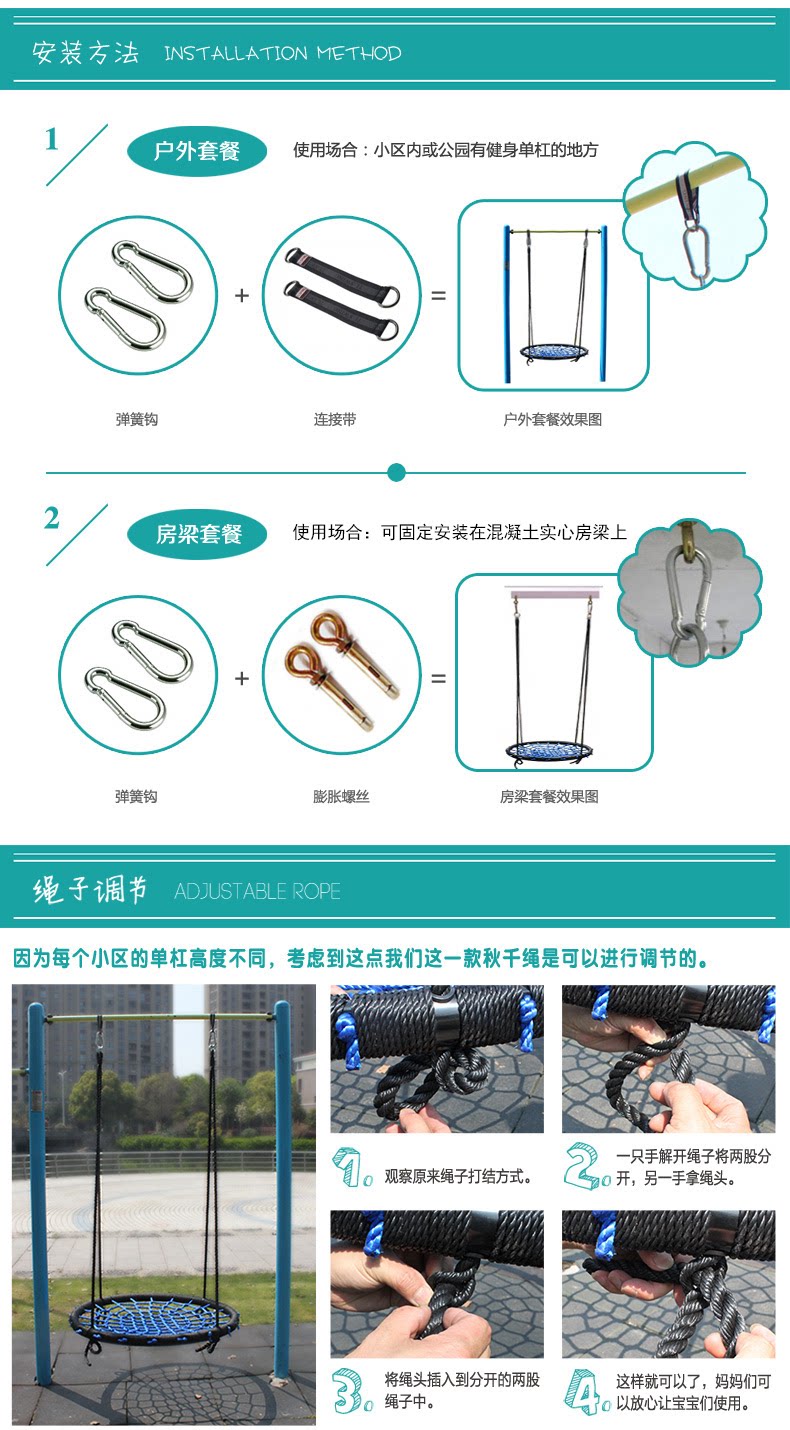 安装方法 INSTALLATION METHOD

1

户外套餐

使用场合：小区内或公园有健身单杠的地方

+ =

弹簧钩

连接带

户外套餐效果图

2

房梁套餐

使用场合：可固定安装在混凝土实心房梁上

+ =

弹簧钩

膨胀螺丝

房梁套餐效果图

绳子调节 ADJUSTABLE ROPE

因为每个小区的单杠高度不同，考虑到这点我们这一款秋千绳是可以进行调节的。

1. 观察原来绳子打结方式。

2. 一只手解开绳子将两股分开，另一手拿绳头。

3. 将绳头插入到分开的两股绳子中。

4. 这样就可以了，妈妈们可以放心让宝宝们使用。