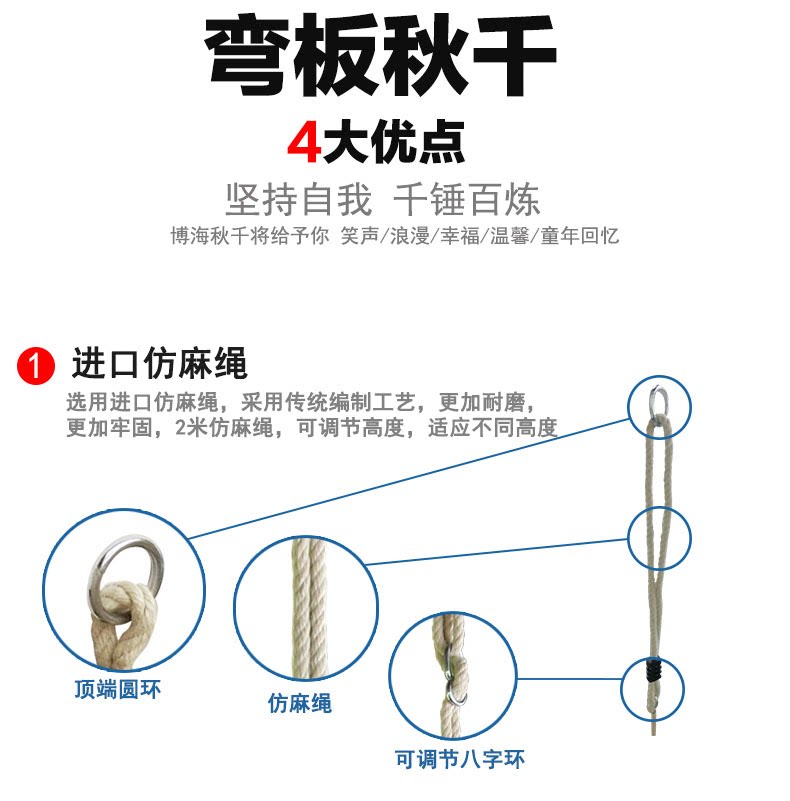 弯板秋千

4大优点

坚持自我 千锤百炼

博海秋千将给予你 笑声/浪漫/幸福/温馨/童年回忆

1 进口仿麻绳

选用进口仿麻绳，采用传统编制工艺，更加耐磨，更加牢固，2米仿麻绳，可调节高度，适应不同高度

顶端圆环

仿麻绳

可调节八字环