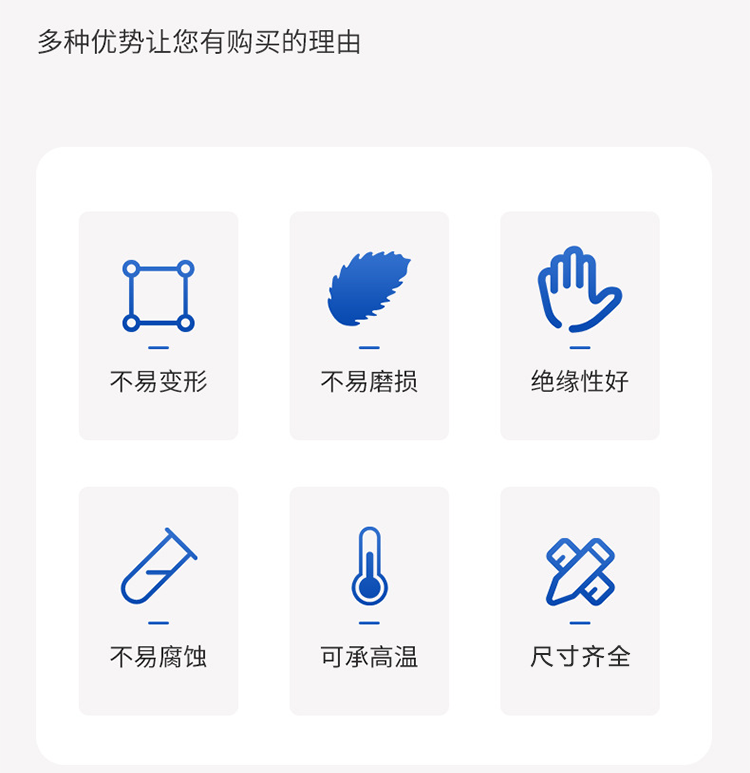 多种优势让您有购买的理由

不易变形

不易磨损

绝缘性好

不易腐蚀

可承高温

尺寸齐全