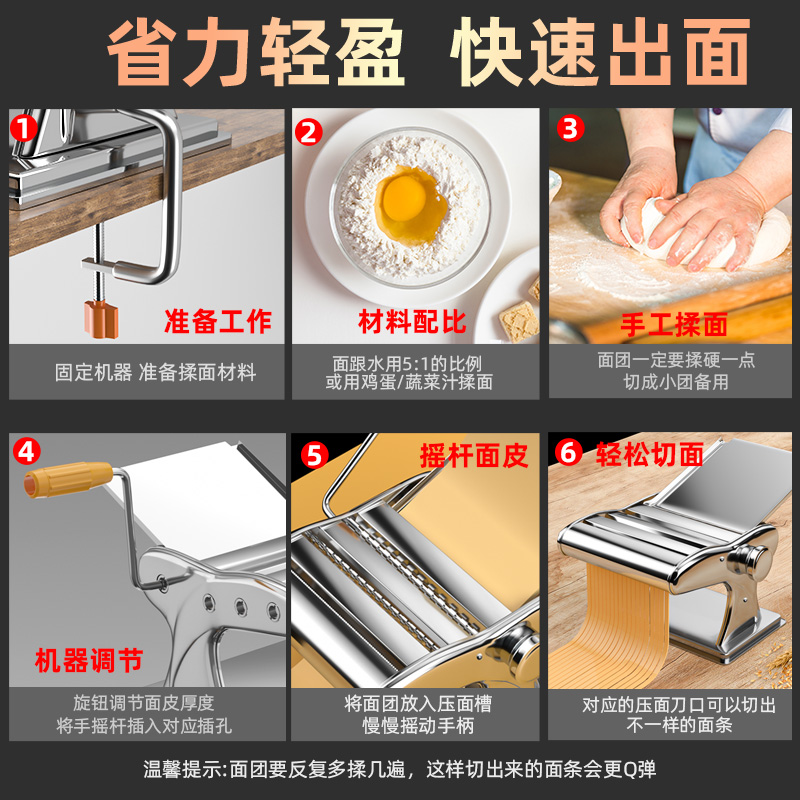 省力轻盈 快速出面

1
准备工作
固定机器 准备揉面材料

2
材料配比
面跟水用5:1的比例
或用鸡蛋/蔬菜汁揉面

3
手工揉面
面团一定要揉硬一点
切成小团备用

4
机器调节
旋钮调节面皮厚度
将手摇杆插入对应插孔

5
摇杆面皮
将面团放入压面槽
慢慢摇动手柄

6
轻松切面
对应的压面刀口可以切出
不一样的面条

温馨提示:面团要反复多揉几遍，这样切出来的面条会更Q弹