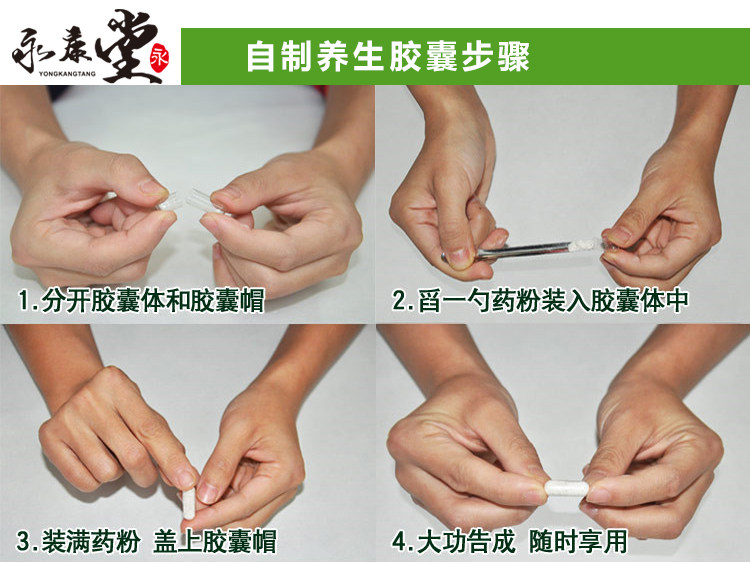 永康堂 永
YONGKANGTANG

自制养生胶囊步骤

1.分开胶囊体和胶囊帽

2.舀一勺药粉装入胶囊体中

3.装满药粉 盖上胶囊帽

4.大功告成 随时享用