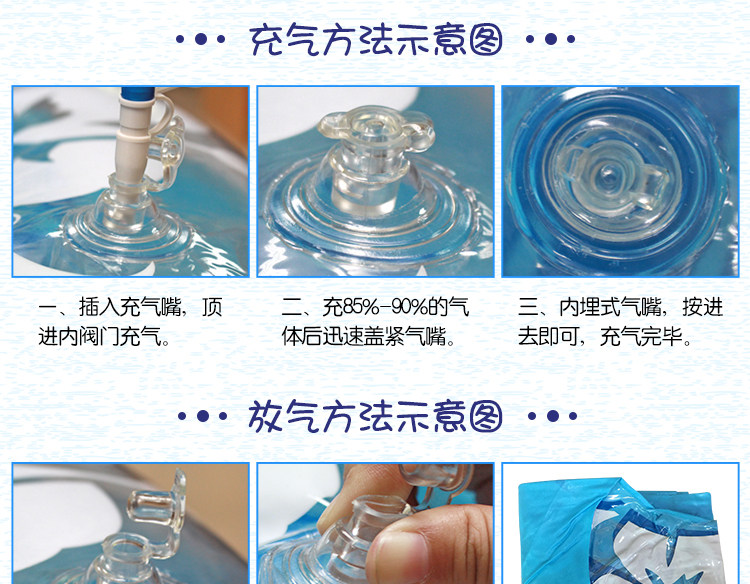 充气方法示意图

一、插入充气嘴，顶进内阀门充气。

二、充85%-90%的气体后迅速盖紧气嘴。

三、内埋式气嘴，按进去即可，充气完毕。

放气方法示意图