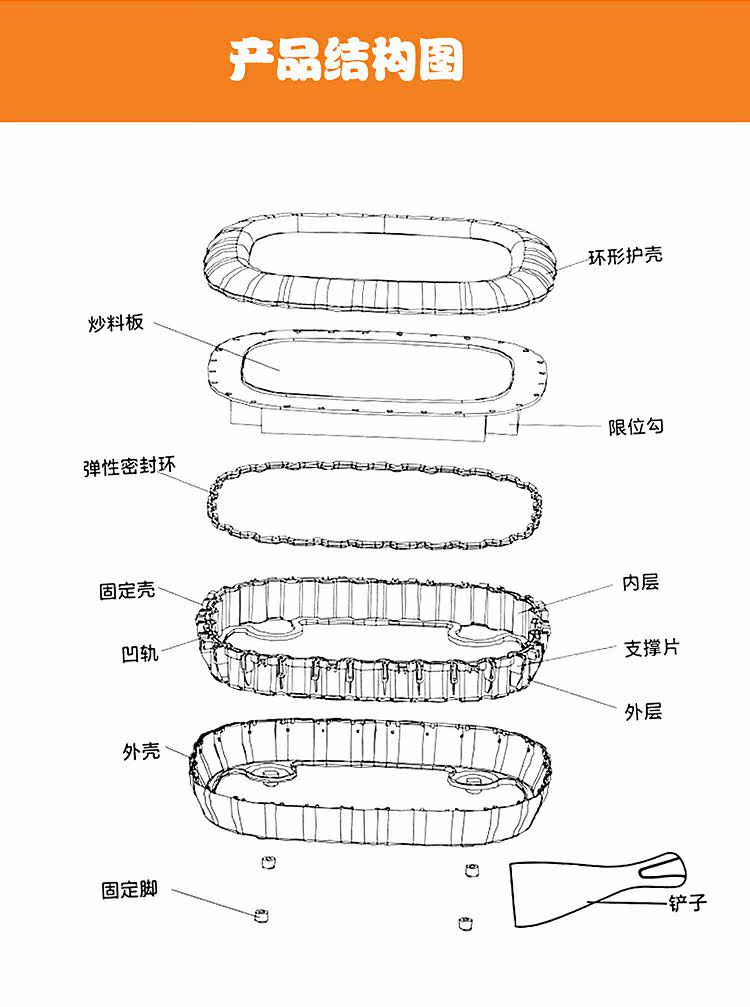 产品结构图

环形护壳

炒料板

限位勾

弹性密封环

固定壳

内层

凹轨

支撑片

外层

外壳

固定脚

铲子