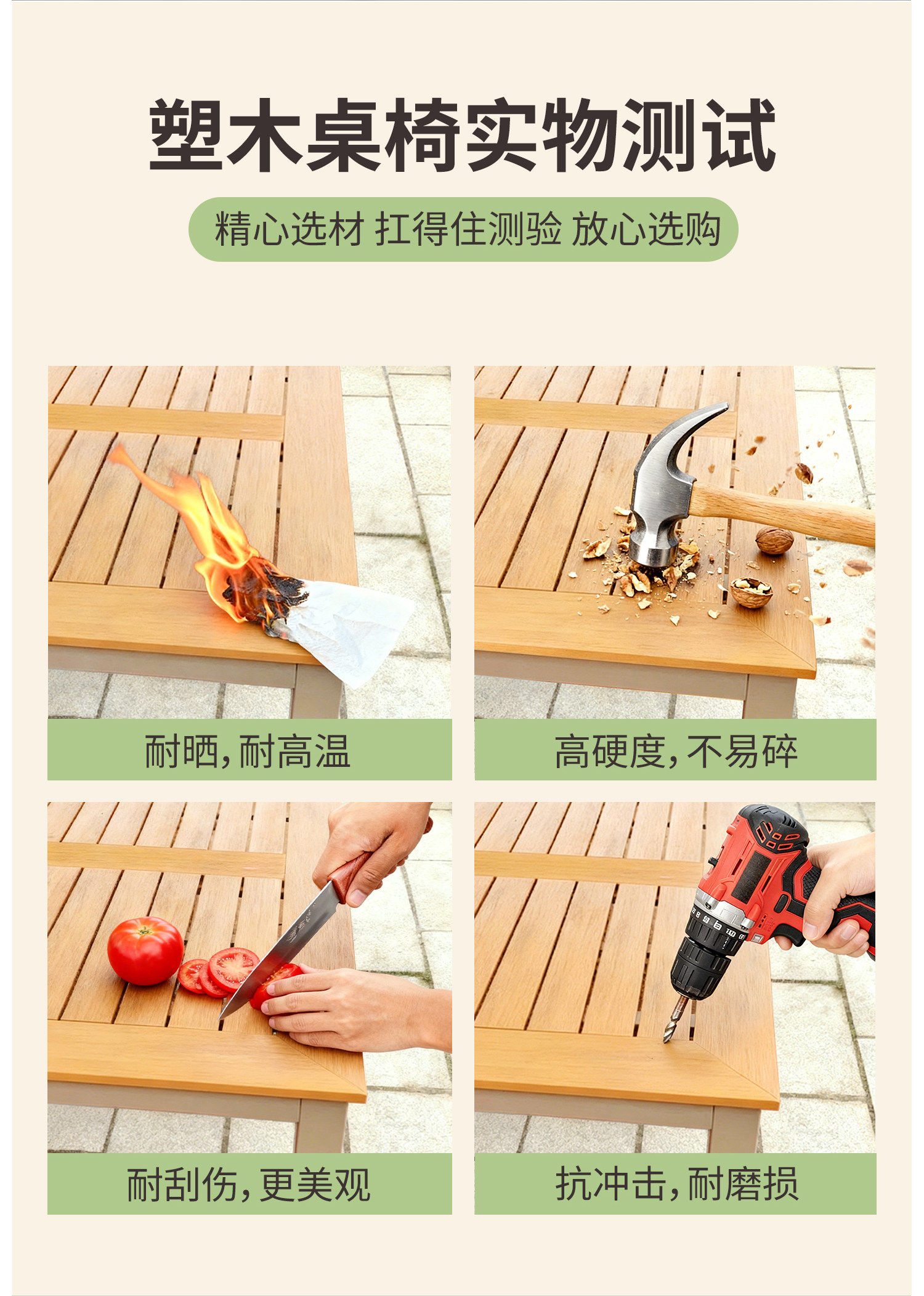 塑木桌椅实物测试

精心选材 扛得住测验 放心选购

耐晒，耐高温

高硬度，不易碎

耐刮伤，更美观

抗冲击，耐磨损