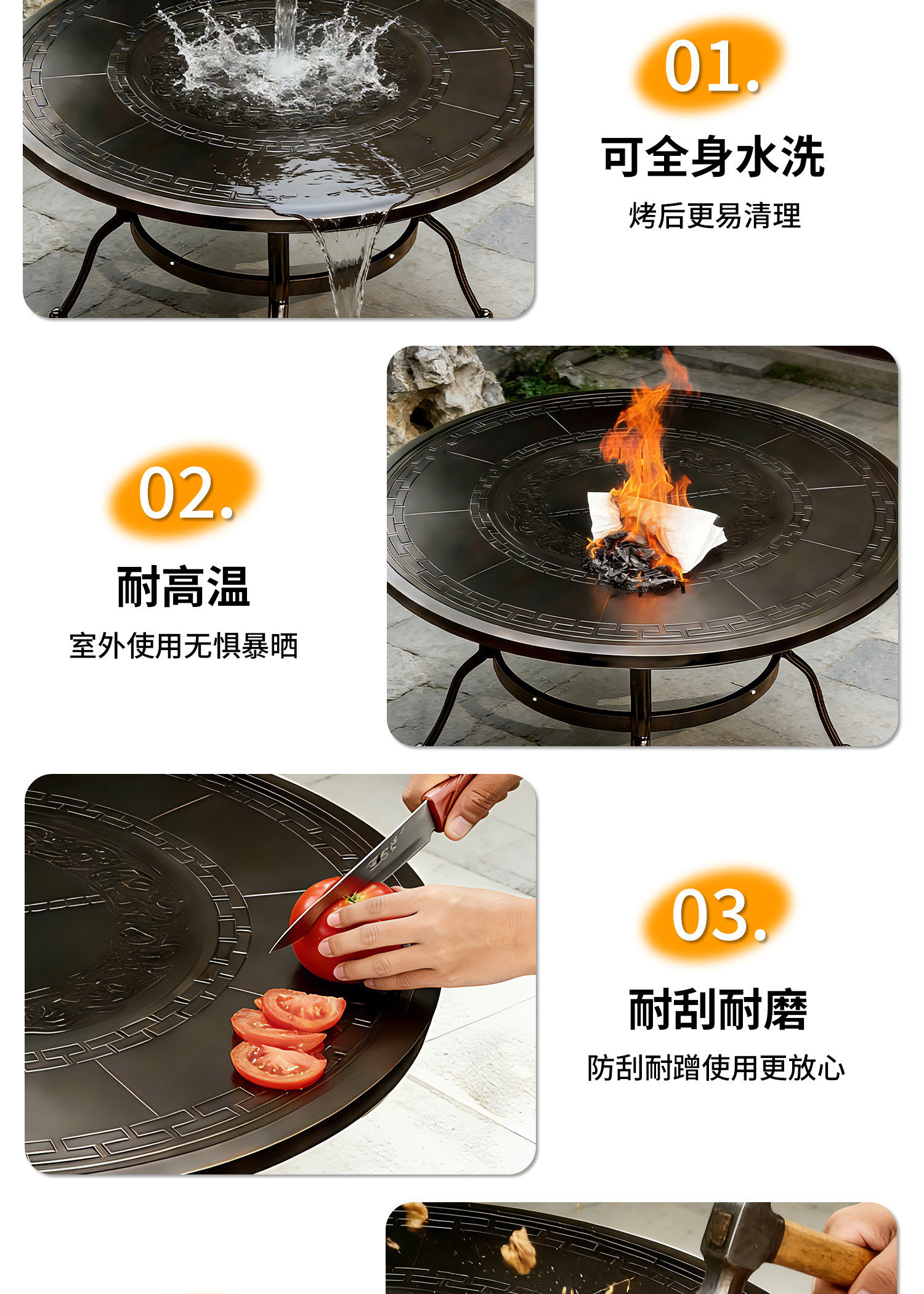 01.

可全身水洗

烤后更易清理

02.

耐高温

室外使用无惧暴晒

03.

耐刮耐磨

防刮耐蹭使用更放心