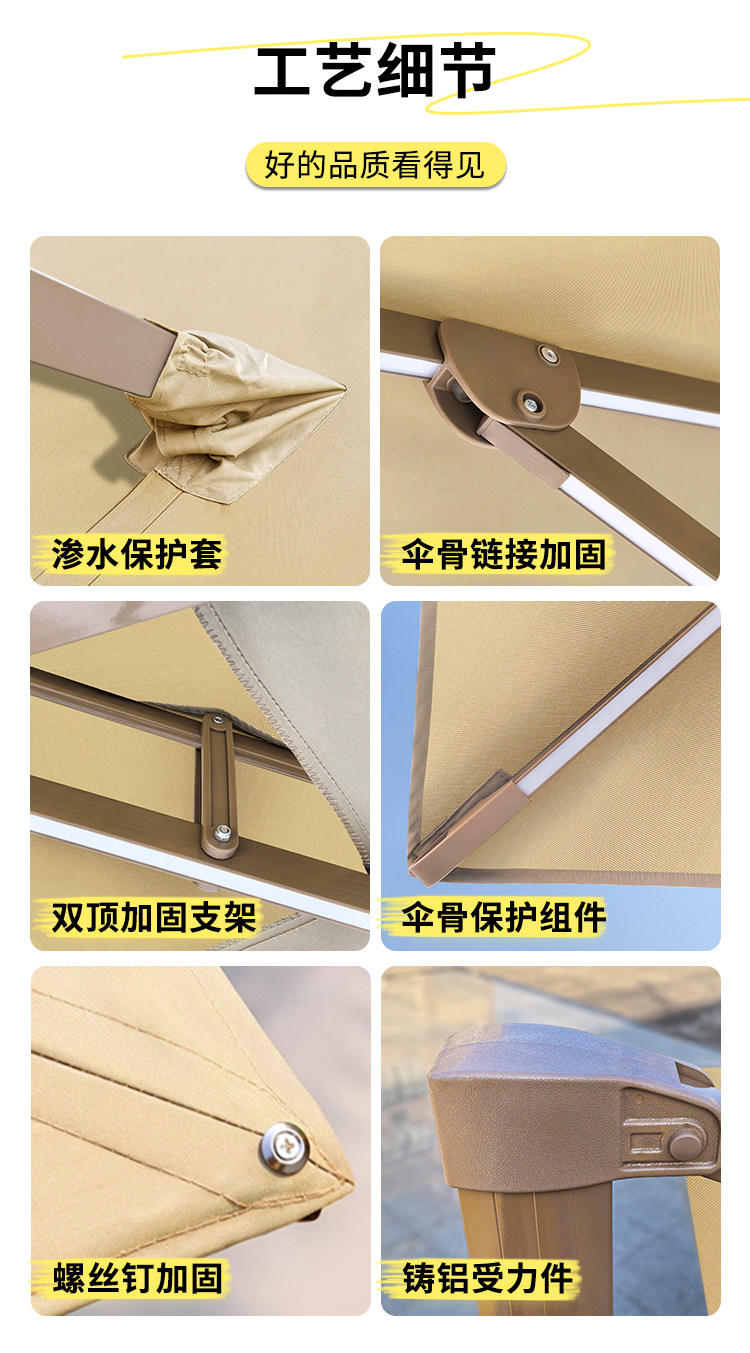 工艺细节

好的品质看得见

渗水保护套

伞骨链接加固

双顶加固支架

伞骨保护组件

螺丝钉加固

铸铝受力件