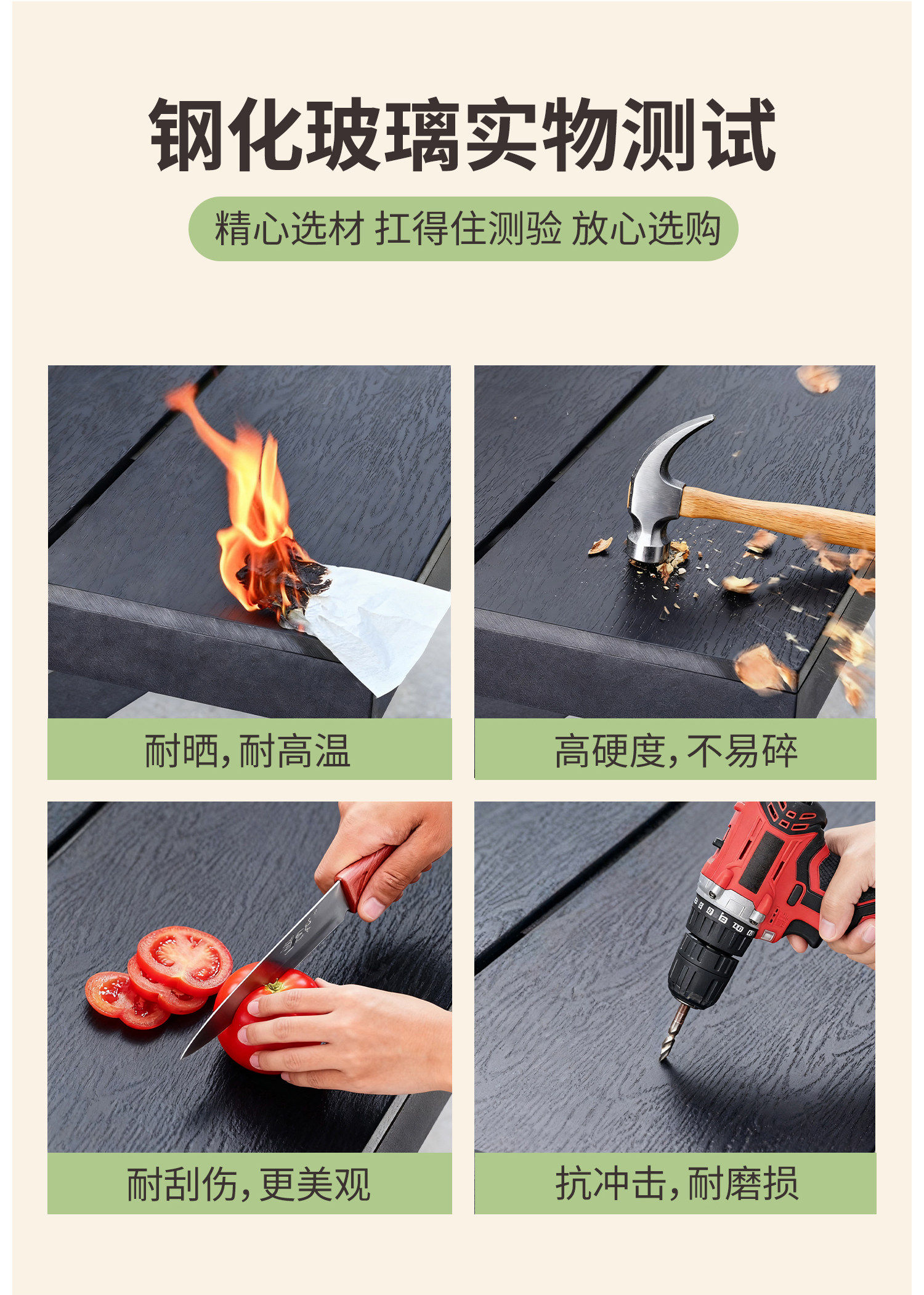 钢化玻璃实物测试

精心选材 扛得住测验 放心选购

耐晒，耐高温

高硬度，不易碎

耐刮伤，更美观

抗冲击，耐磨损