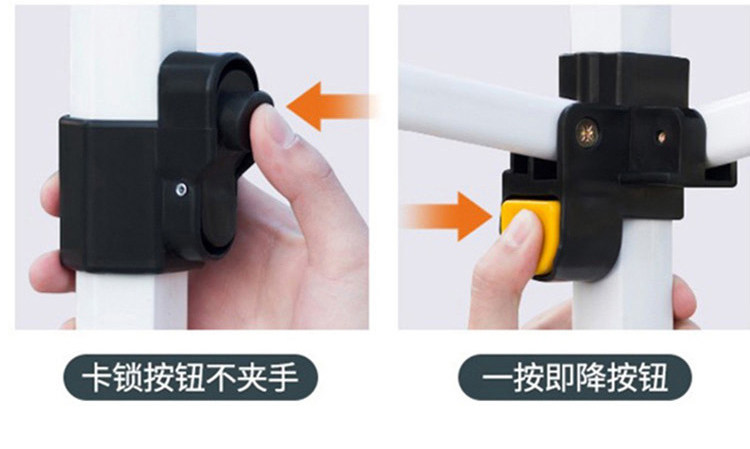 卡锁按钮不夹手

一按即降按钮