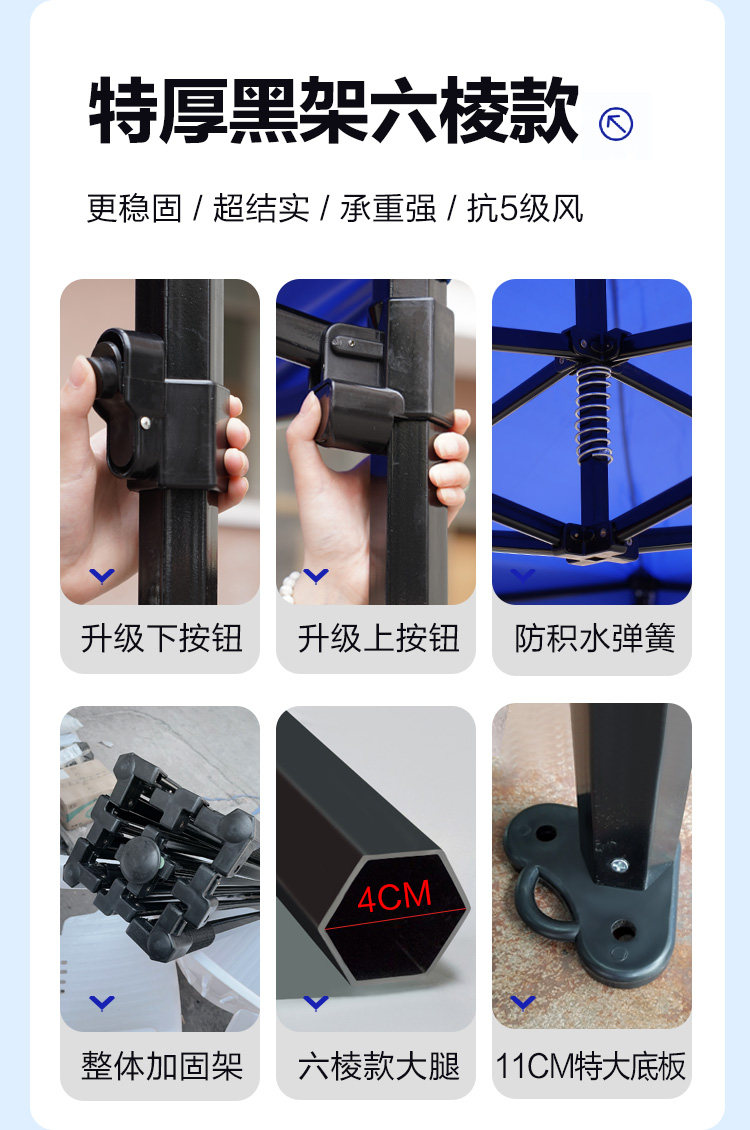 特厚黑架六棱款

更稳固 / 超结实 / 承重强 / 抗5级风

升级下按钮

升级上按钮

防积水弹簧

整体加固架

4CM

六棱款大腿

11CM特大底板