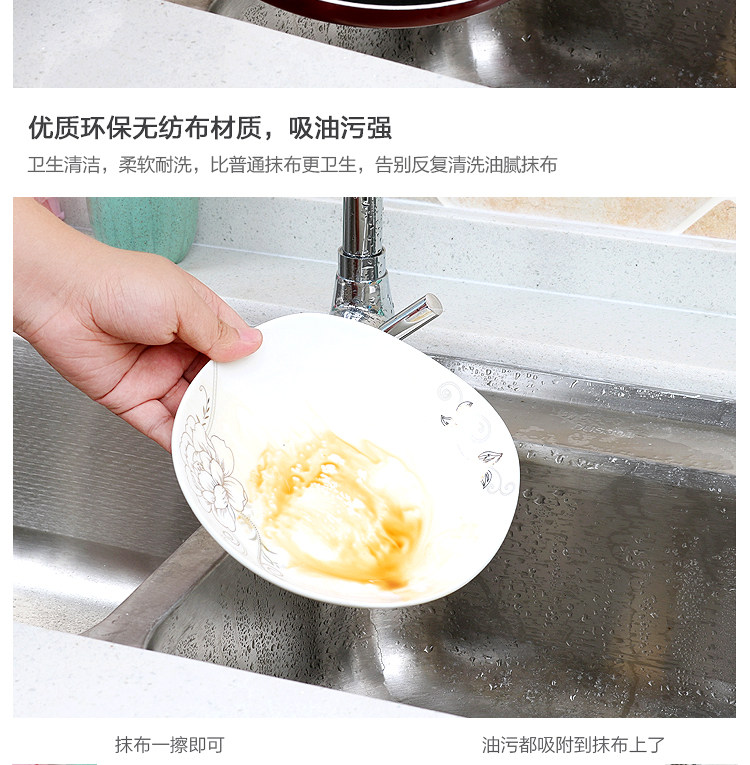 优质环保无纺布材质，吸油污强

卫生清洁，柔软耐洗，比普通抹布更卫生，告别反复清洗油腻抹布

抹布一擦即可

油污都吸附到抹布上了