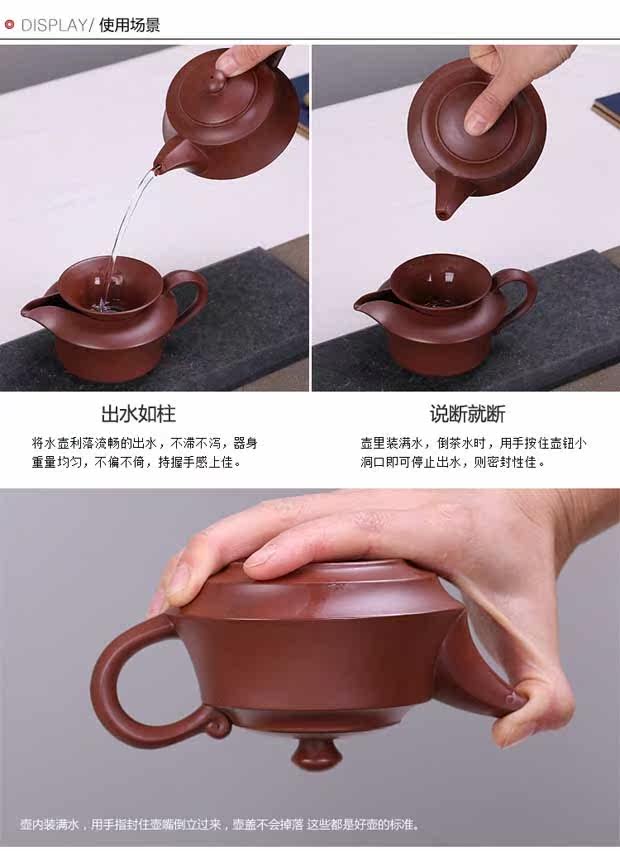 DISPLAY/ 使用场景

出水如柱

将水壶利落流畅的出水，不滞不泻，器身重量均匀，不偏不倚，持握手感上佳。

说断就断

壶里装满水，倒茶水时，用手按住壶钮小洞口即可停止出水，则密封性佳。

壶内装满水，用手指封住壶嘴倒立过来，壶盖不会掉落 这些都是好壶的标准。