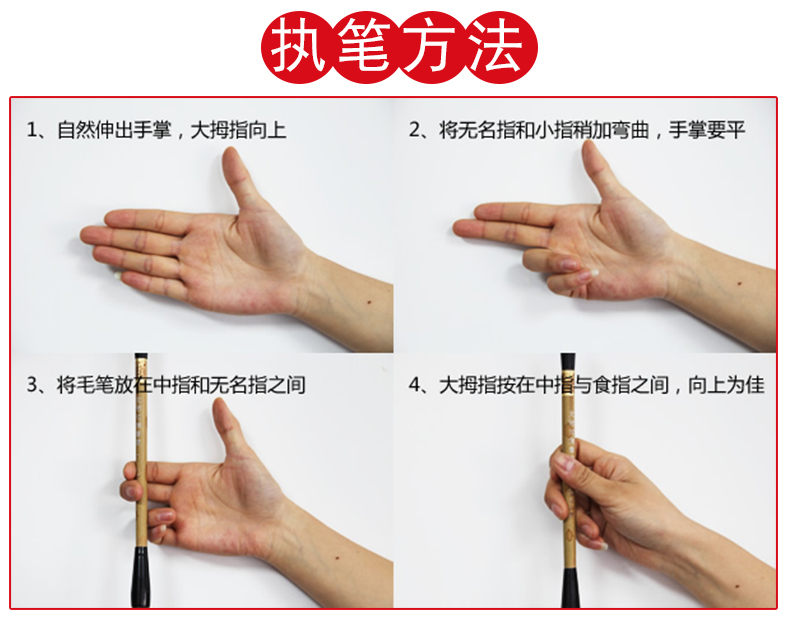 执笔方法

1、自然伸出手掌，大拇指向上

2、将无名指和小指稍加弯曲，手掌要平

3、将毛笔放在中指和无名指之间

4、大拇指按在中指与食指之间，向上为佳