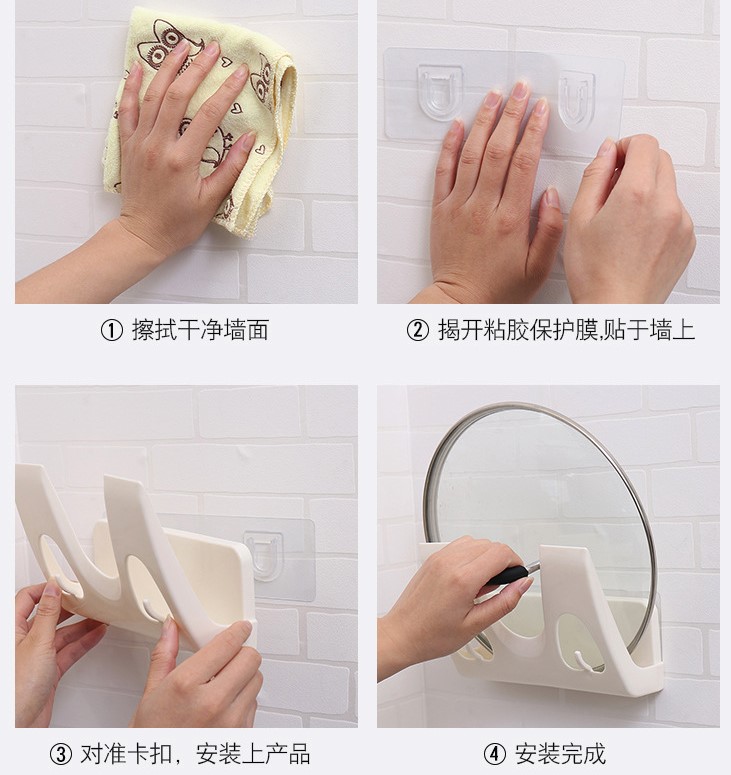 ① 擦拭干净墙面

② 揭开粘胶保护膜,贴于墙上

③ 对准卡扣，安装上产品

④ 安装完成