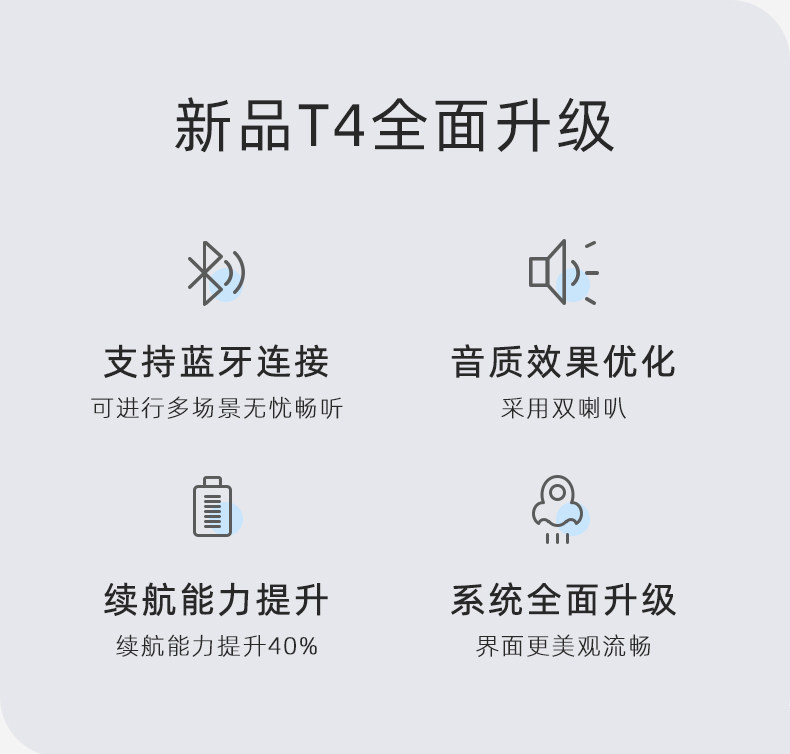 新品T4全面升级

支持蓝牙连接
可进行多场景无忧畅听

音质效果优化
采用双喇叭

续航能力提升
续航能力提升40%

系统全面升级
界面更美观流畅