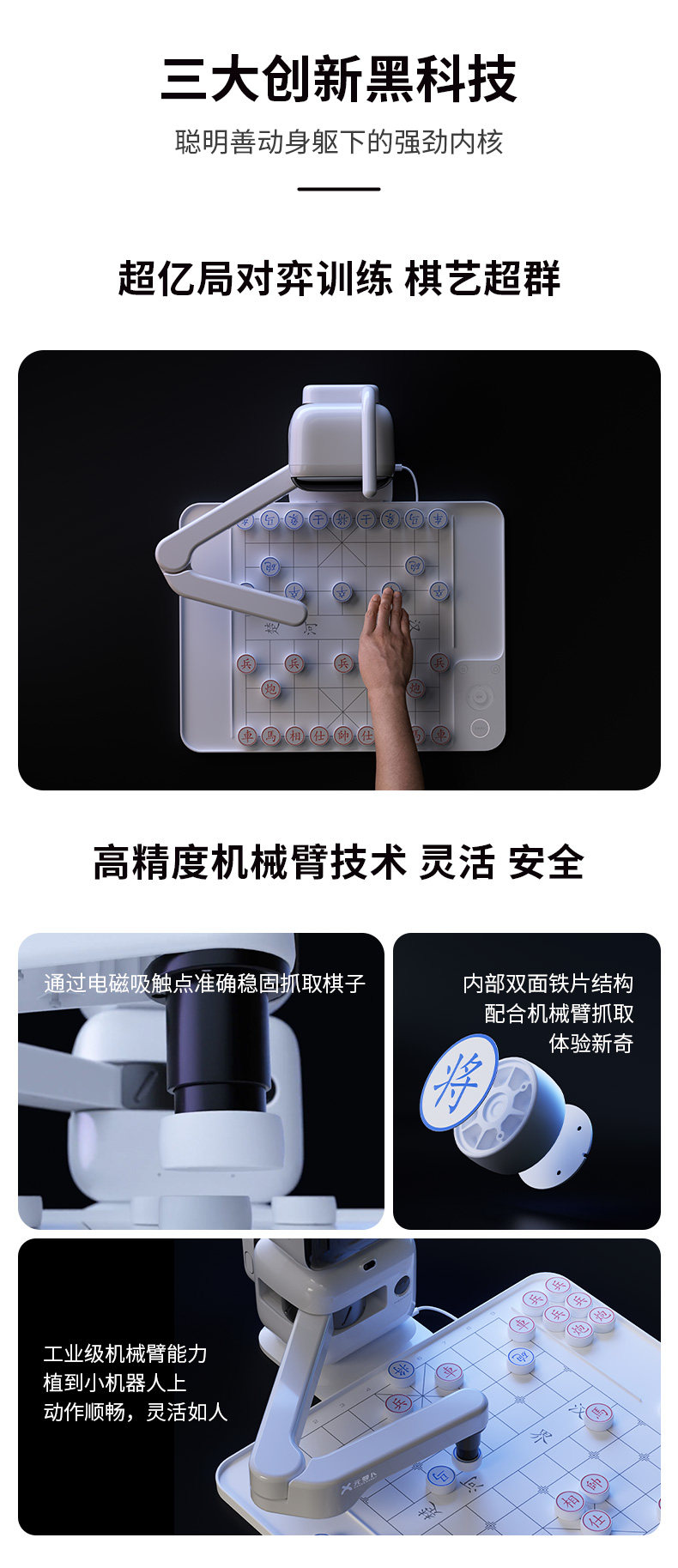 三大创新黑科技

聪明善动身躯下的强劲内核

超亿局对弈训练 棋艺超群

高精度机械臂技术 灵活 安全

通过电磁吸触点准确稳固抓取棋子

内部双面铁片结构
配合机械臂抓取
体验新奇

将

工业级机械臂能力
植到小机器人上
动作顺畅，灵活如人